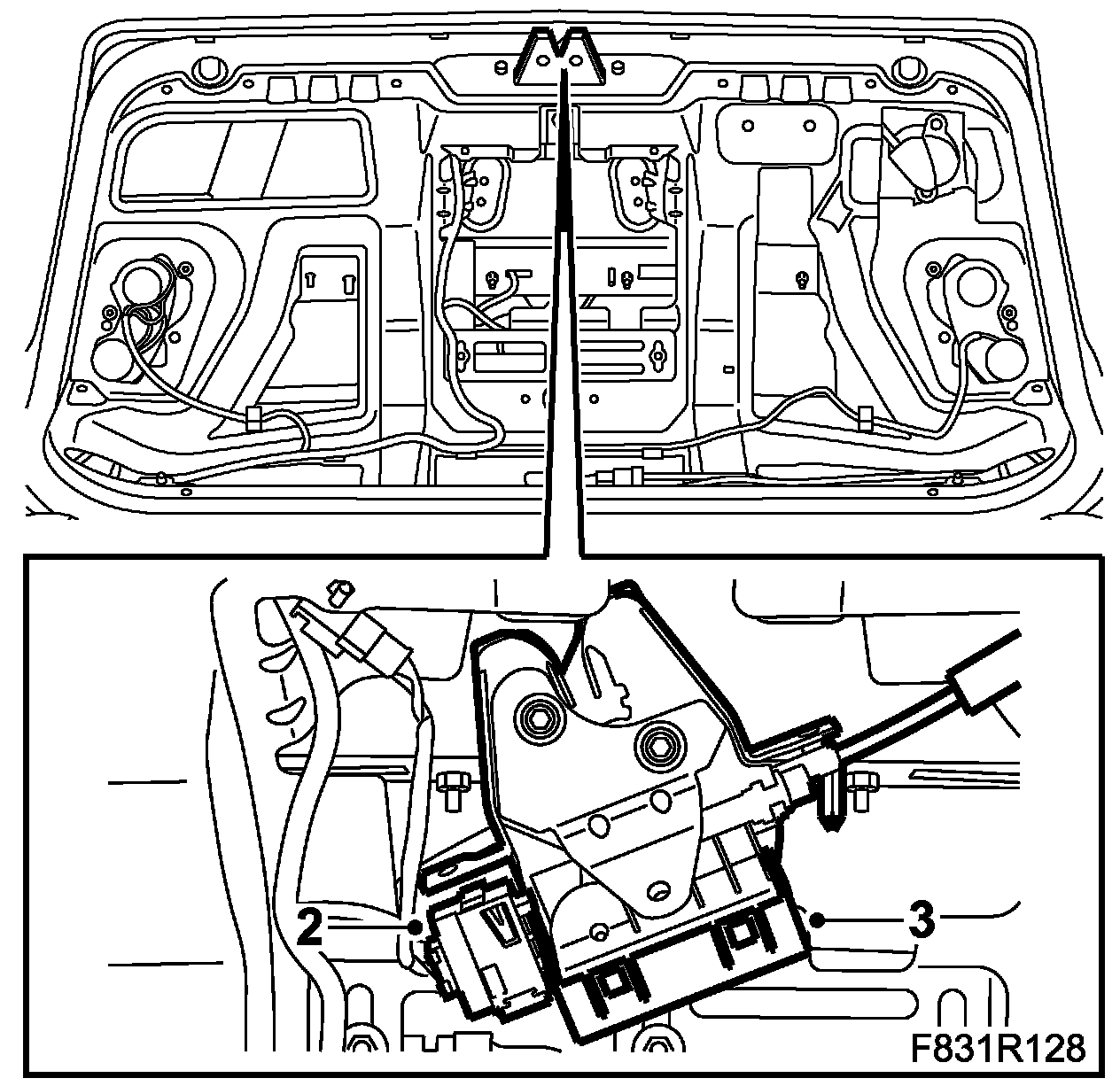 2
3
F831R128