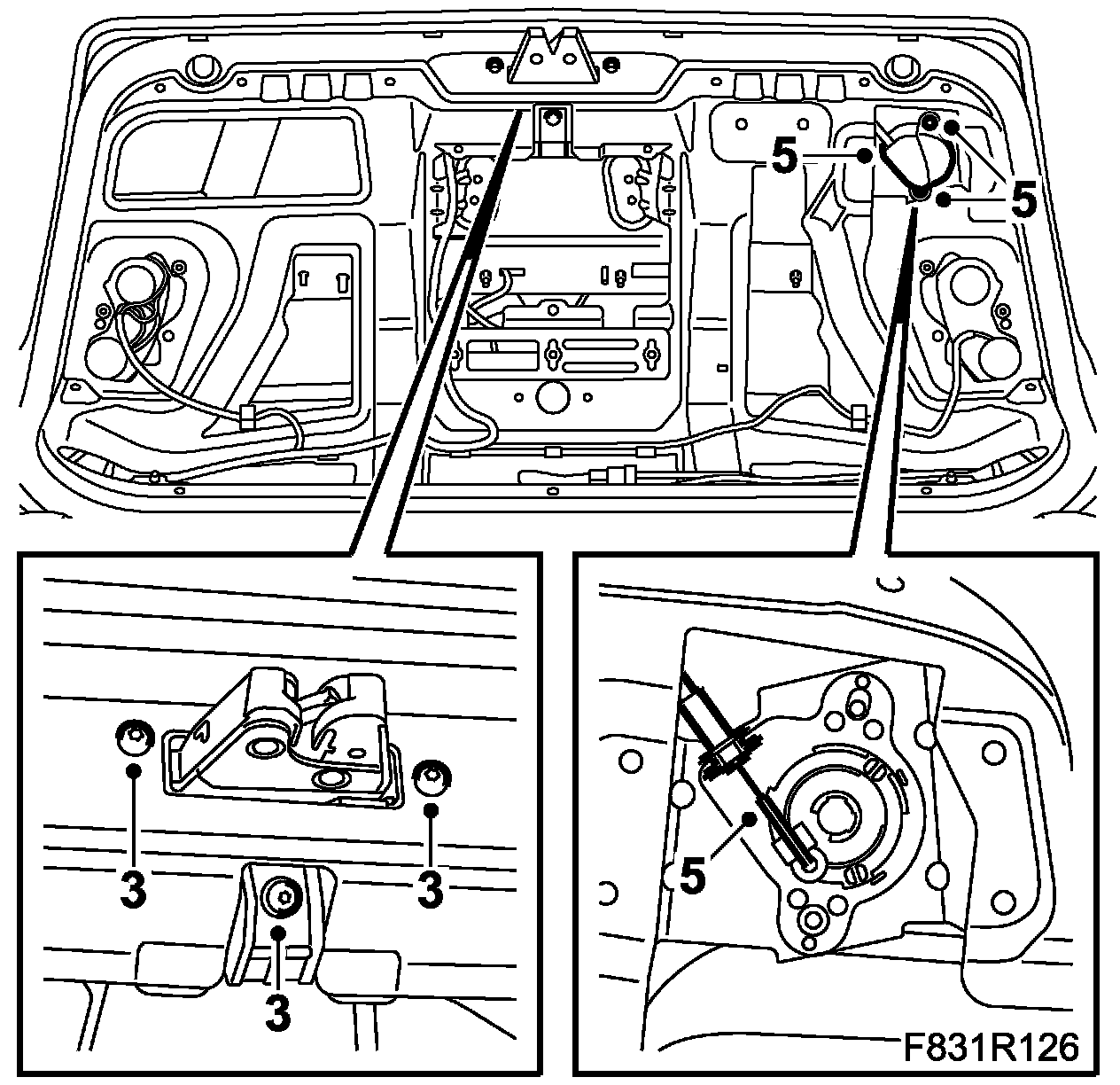 5
5
3
3
3
5
F831R126