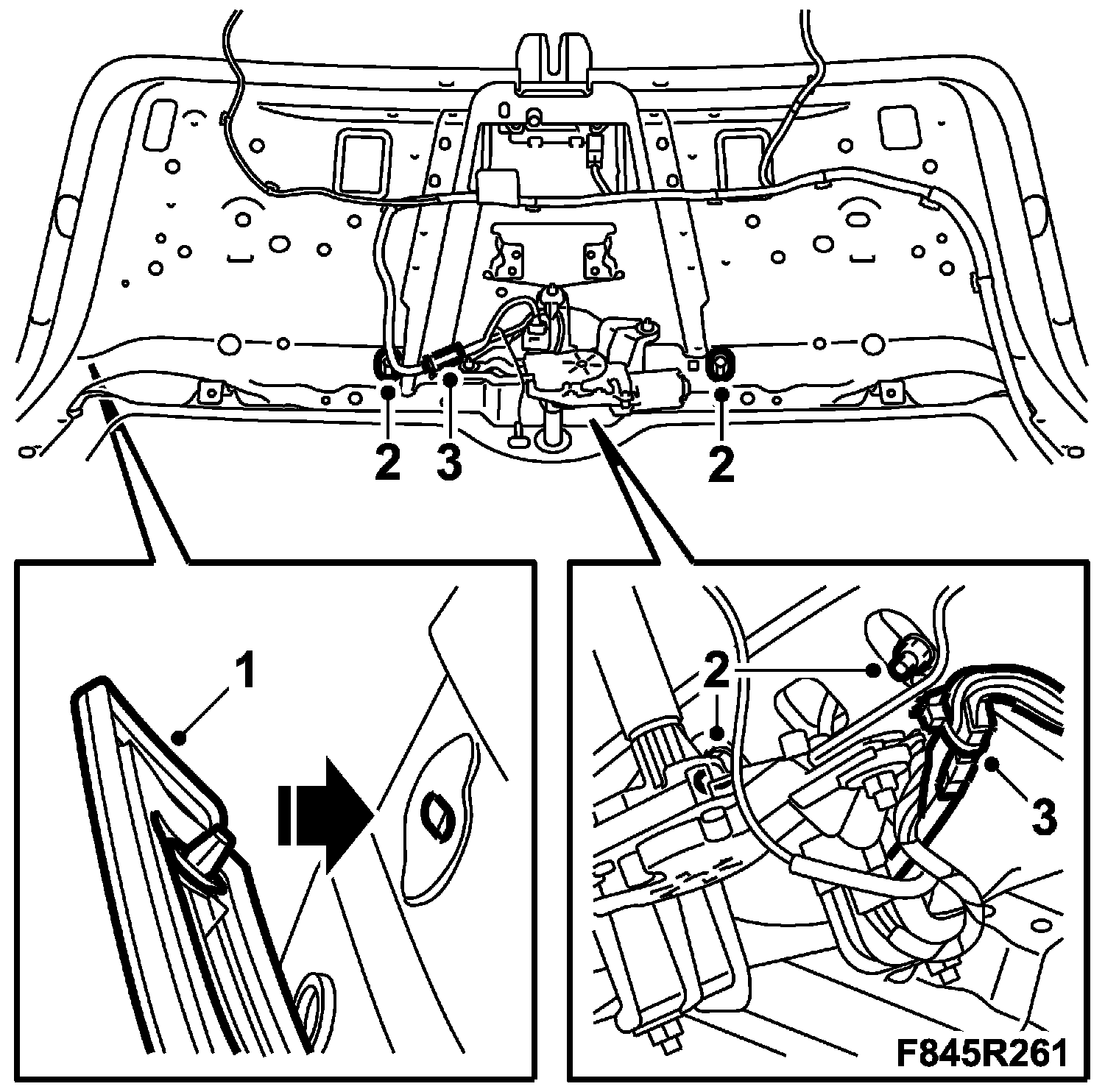 2 3 2
1
2
3
F845R261