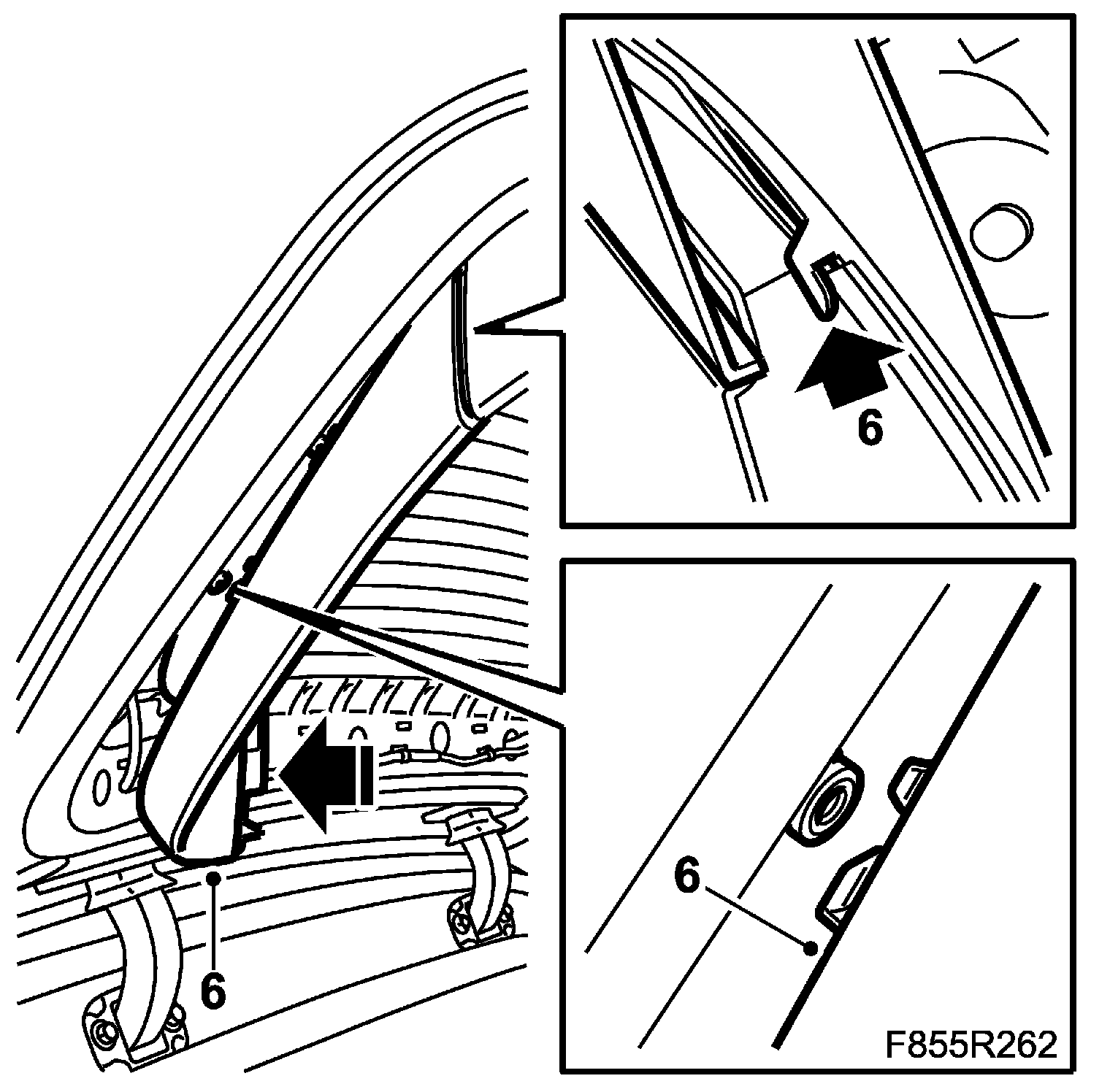 6

6

6

F855R262