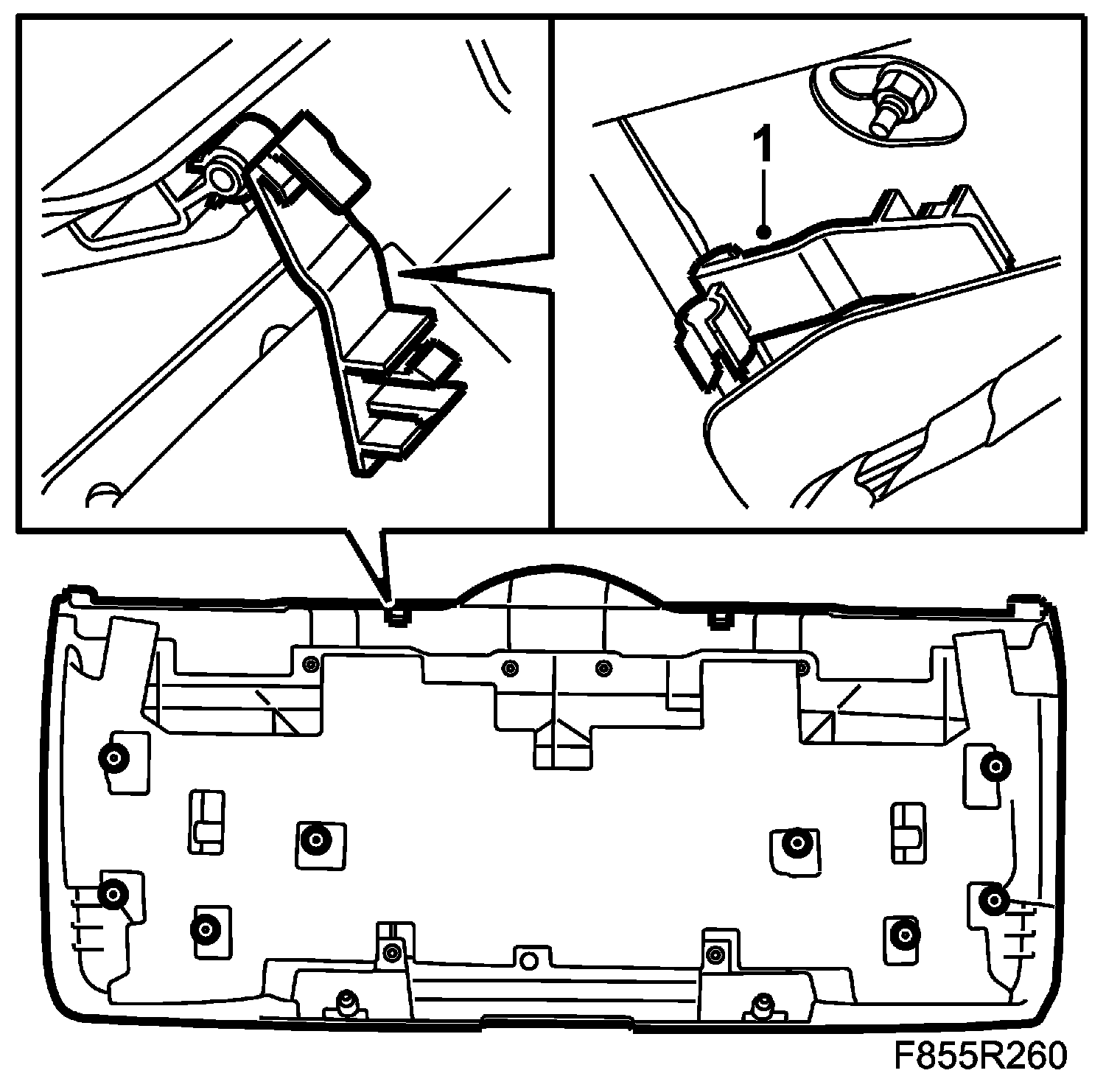 1

F855R260