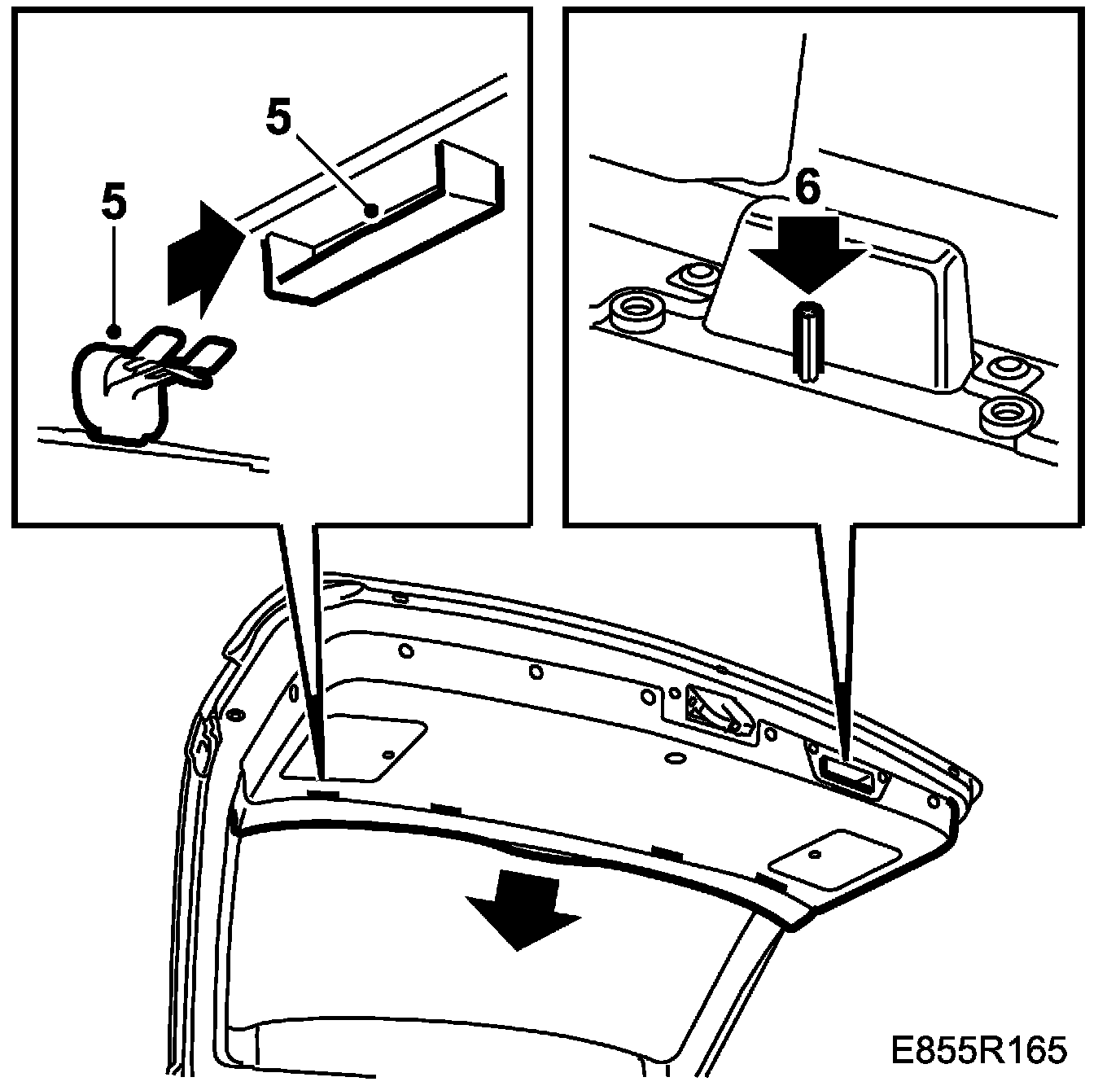 5

5

6

E855R165