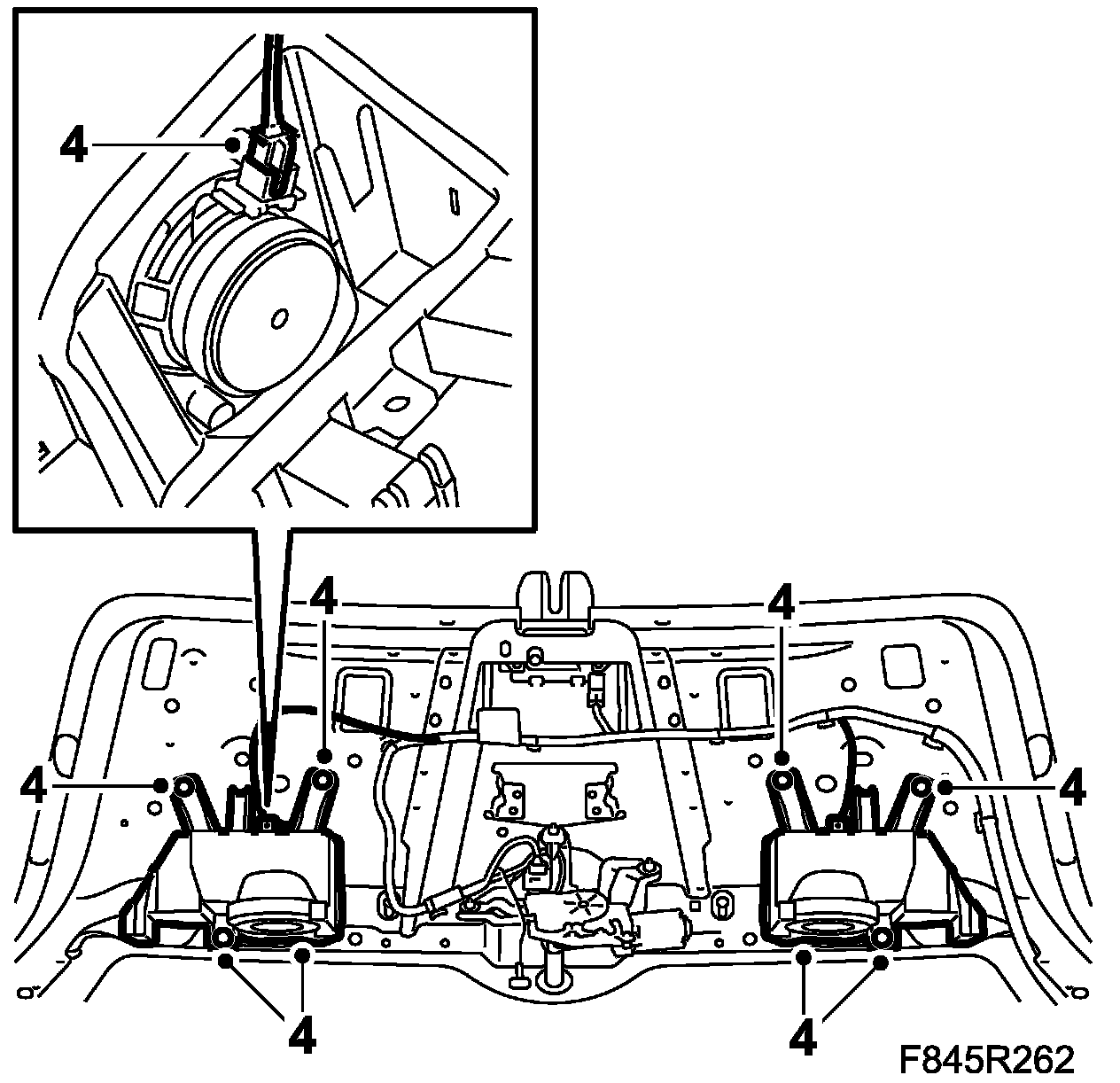 4
4
4
4
4
4
4
F845R262