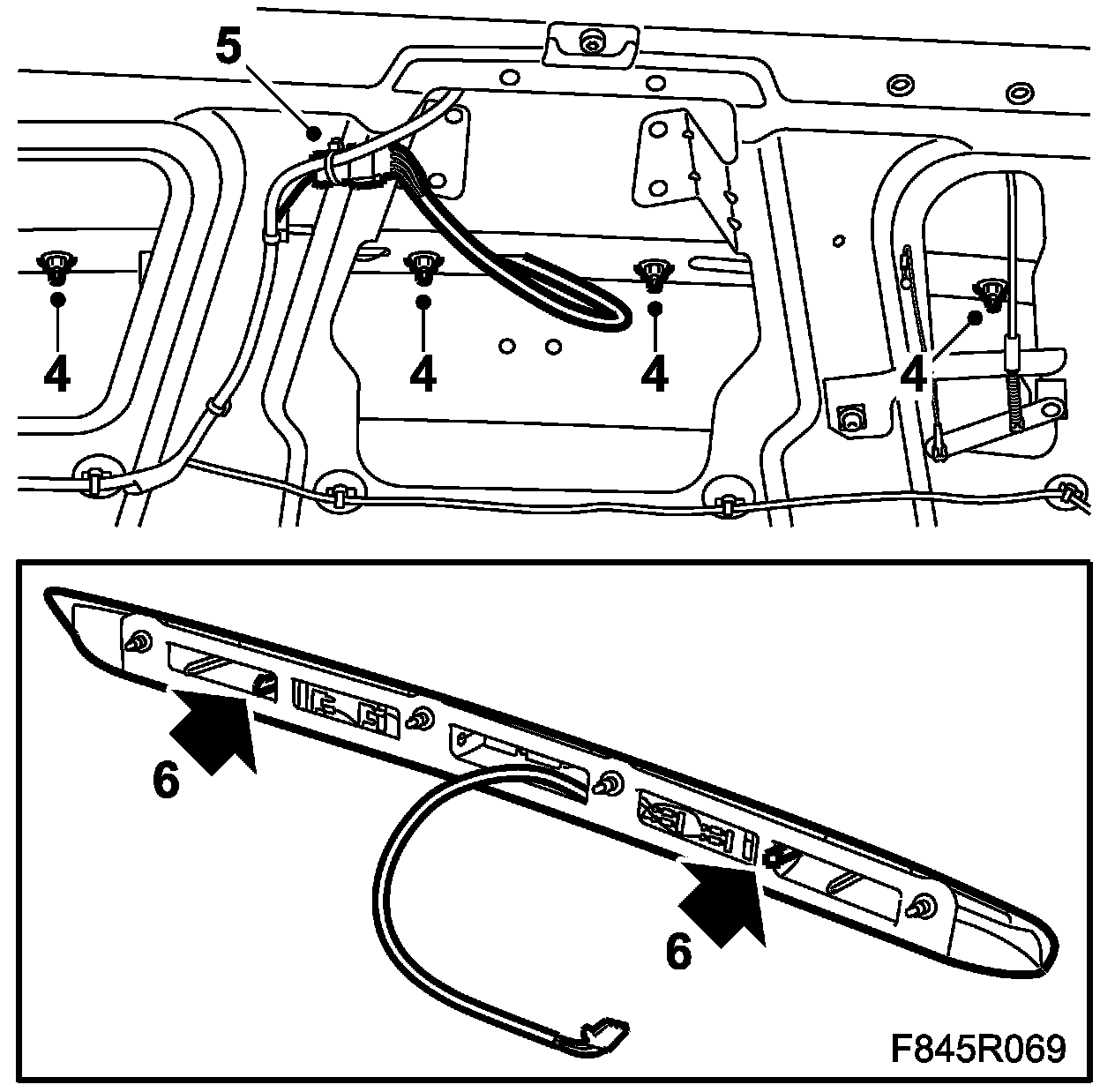 5

4

4

4

4

6

6

F845R069