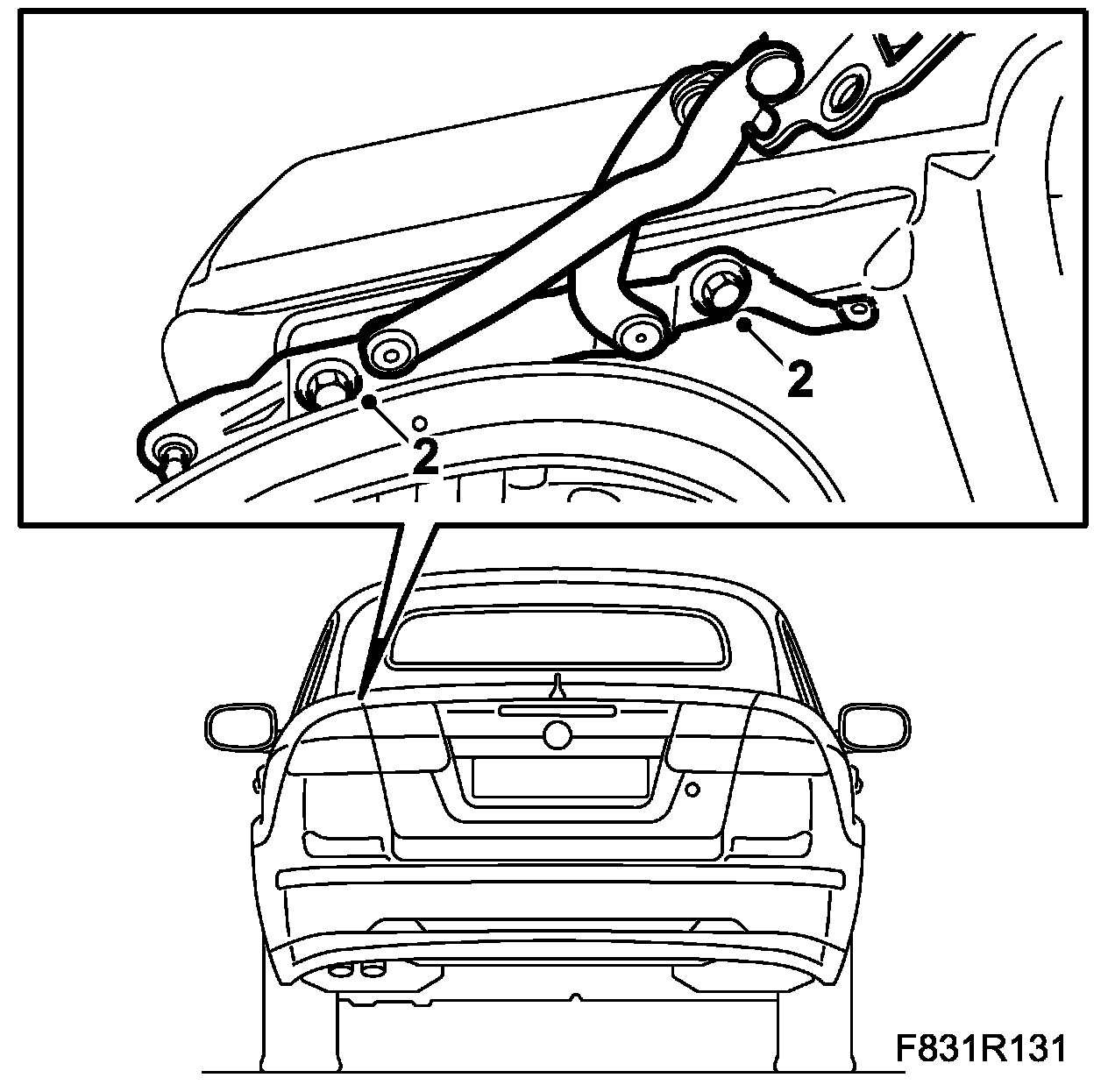 2

2

F831R131