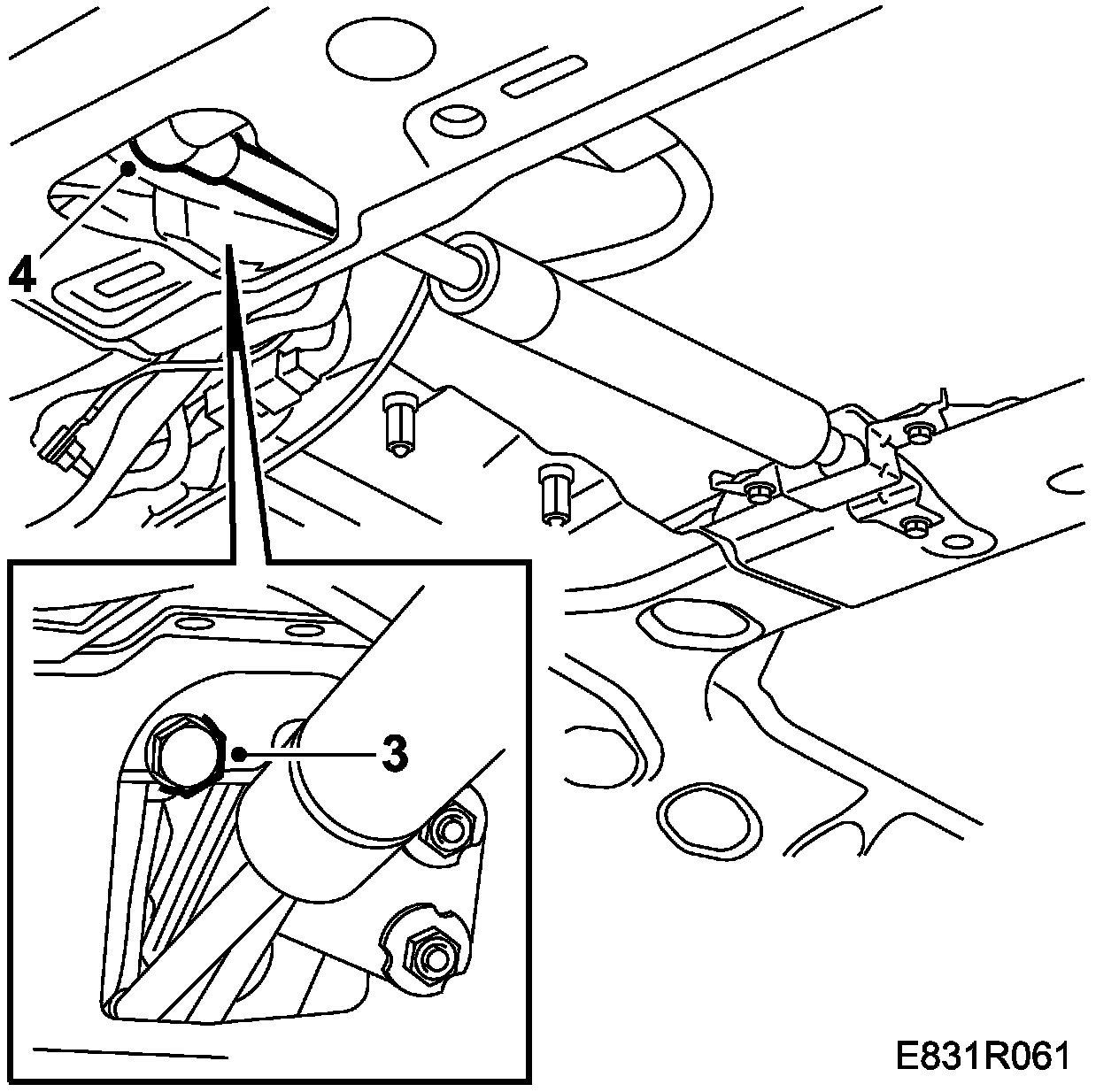 4

3

E831R061