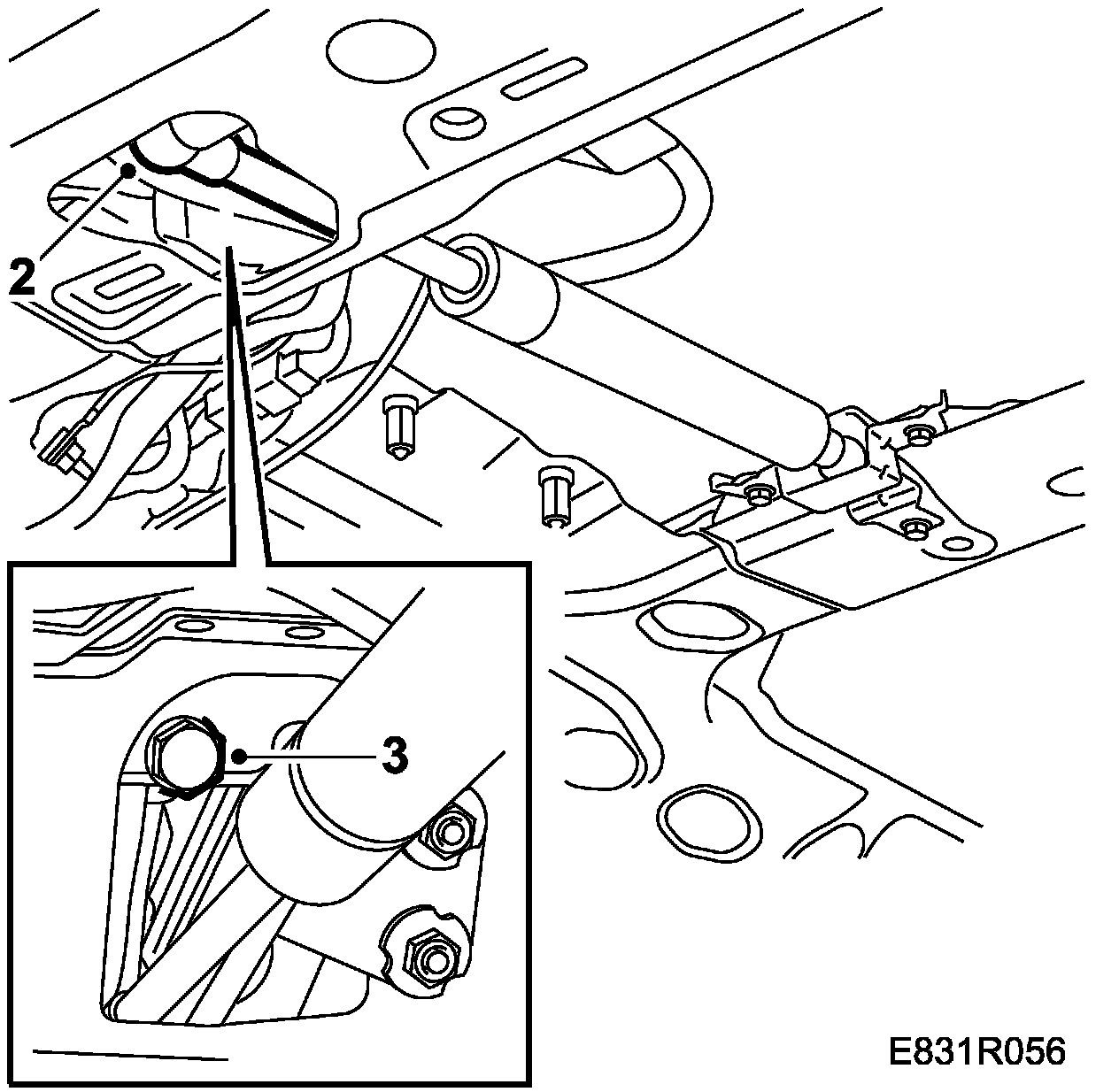 2

3

E831R056