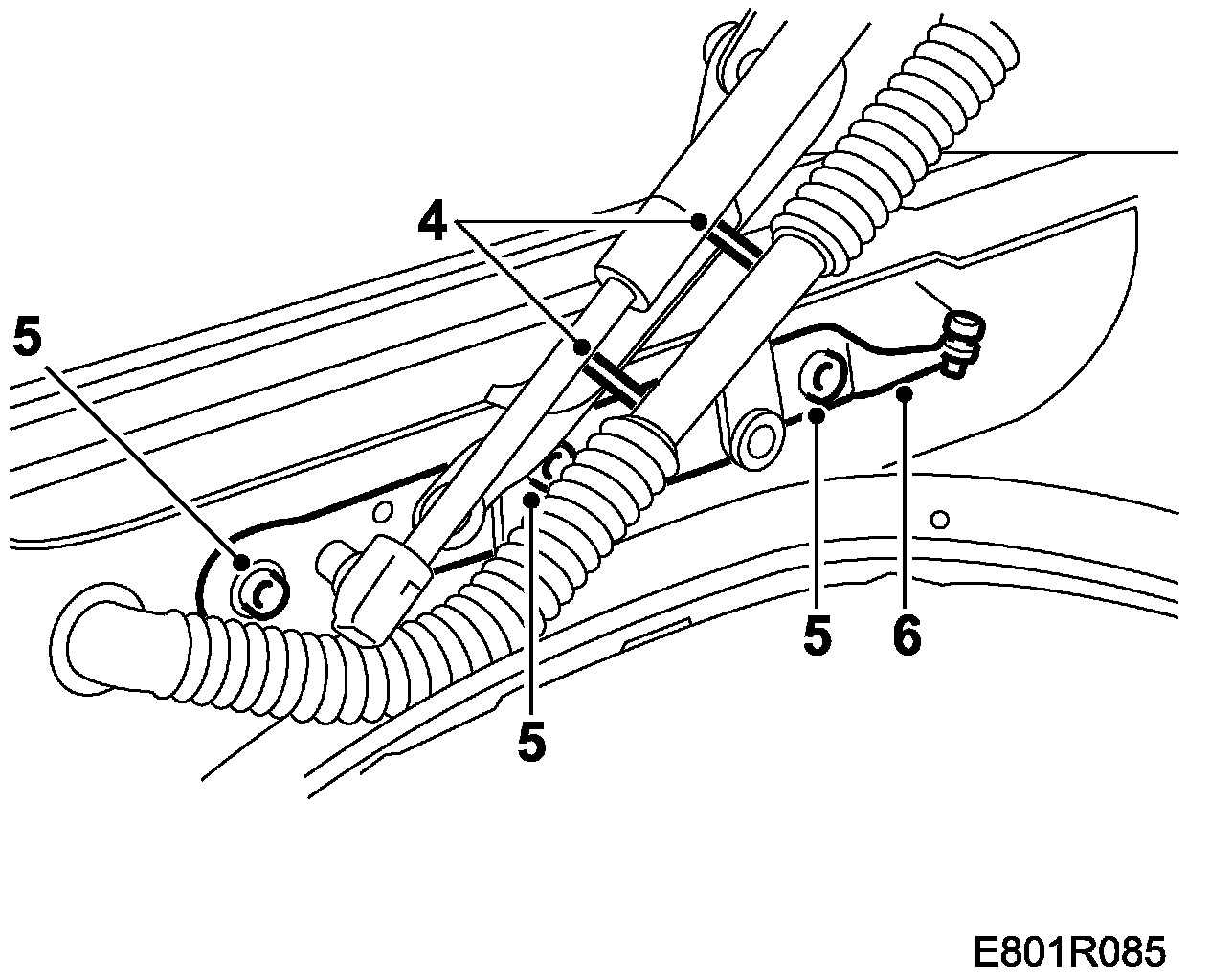 4
5
5
5
6
E801R085