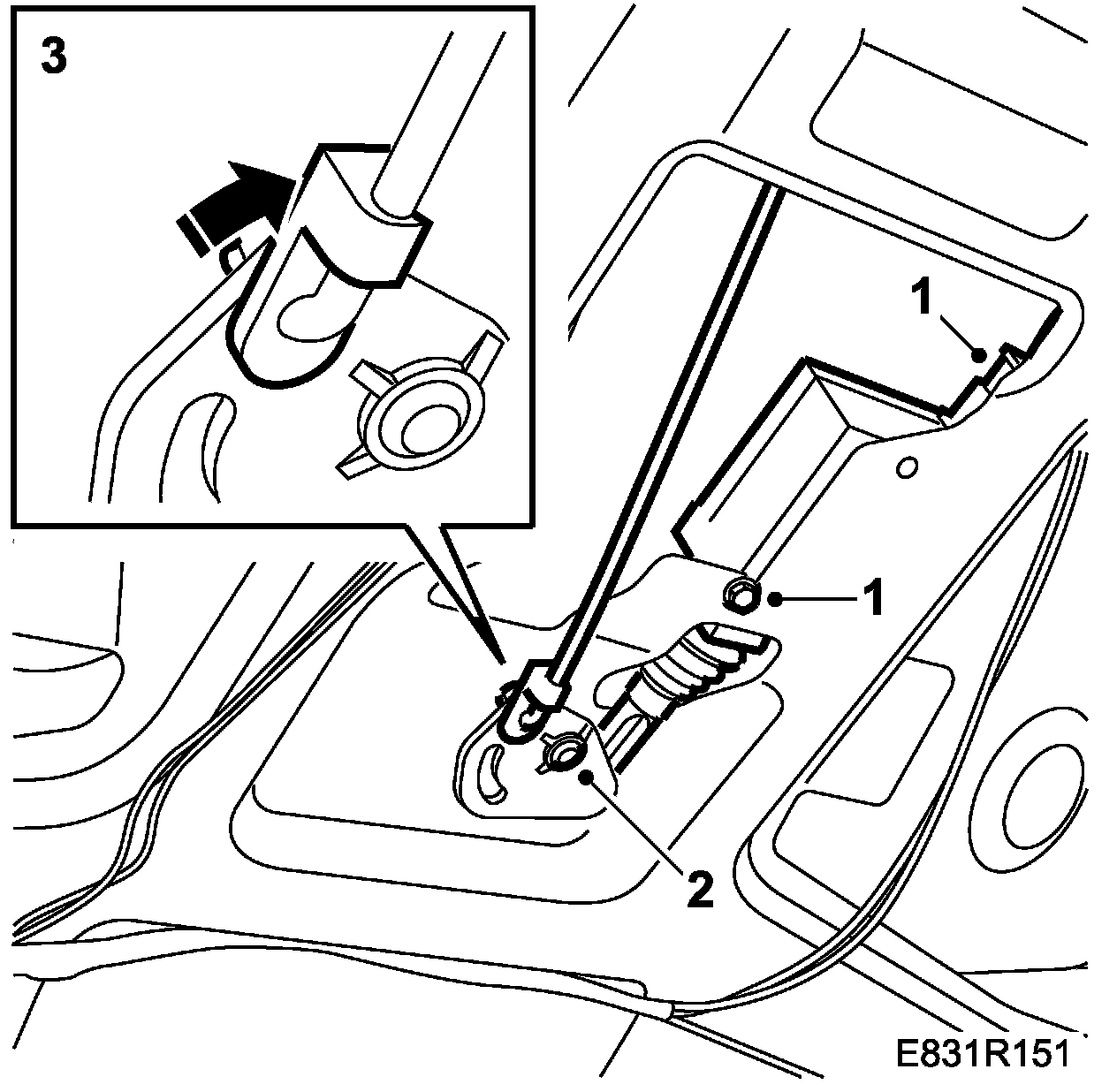 3

1

1

2

E831R151