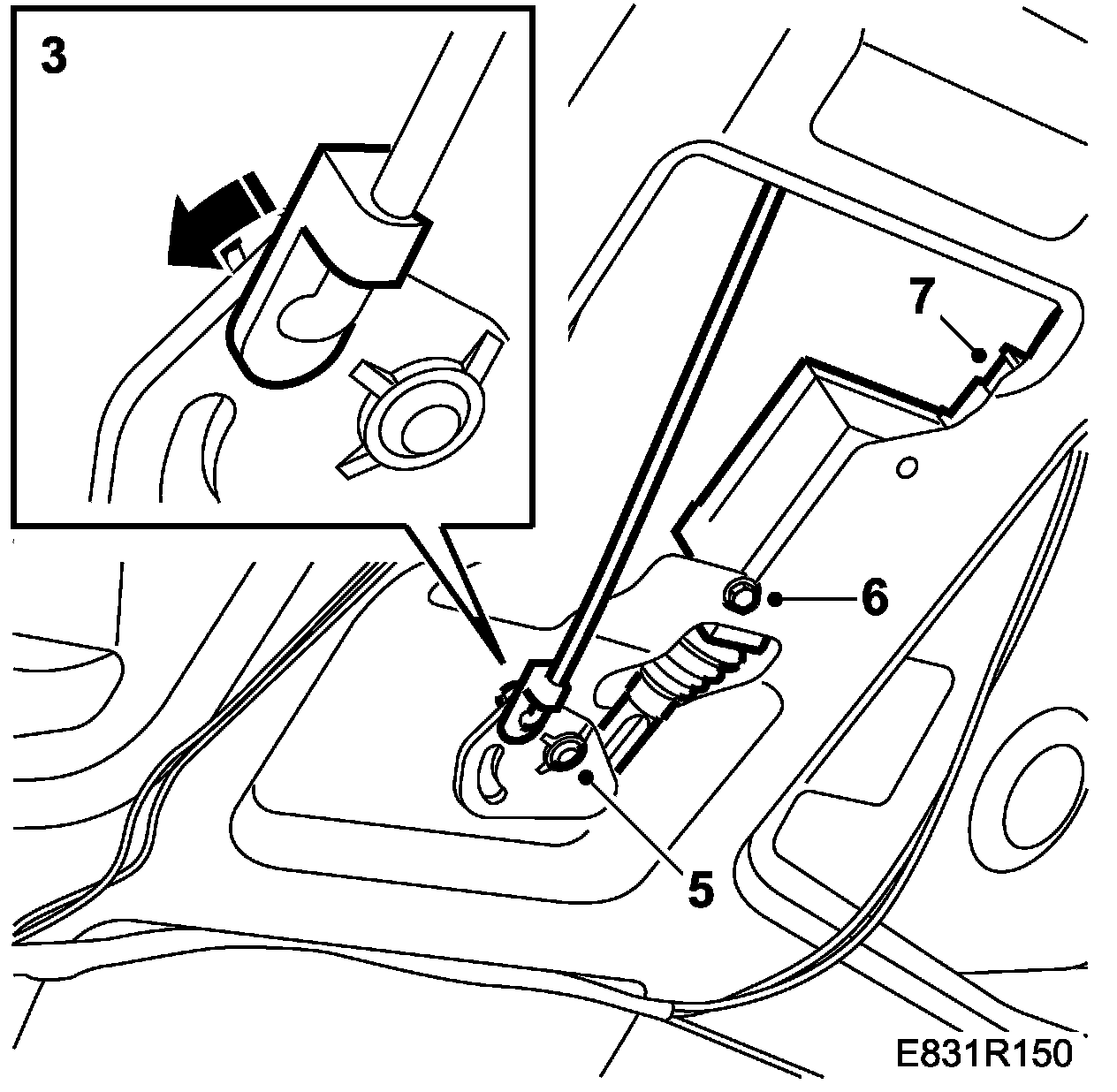 3
7
6
5
E831R150