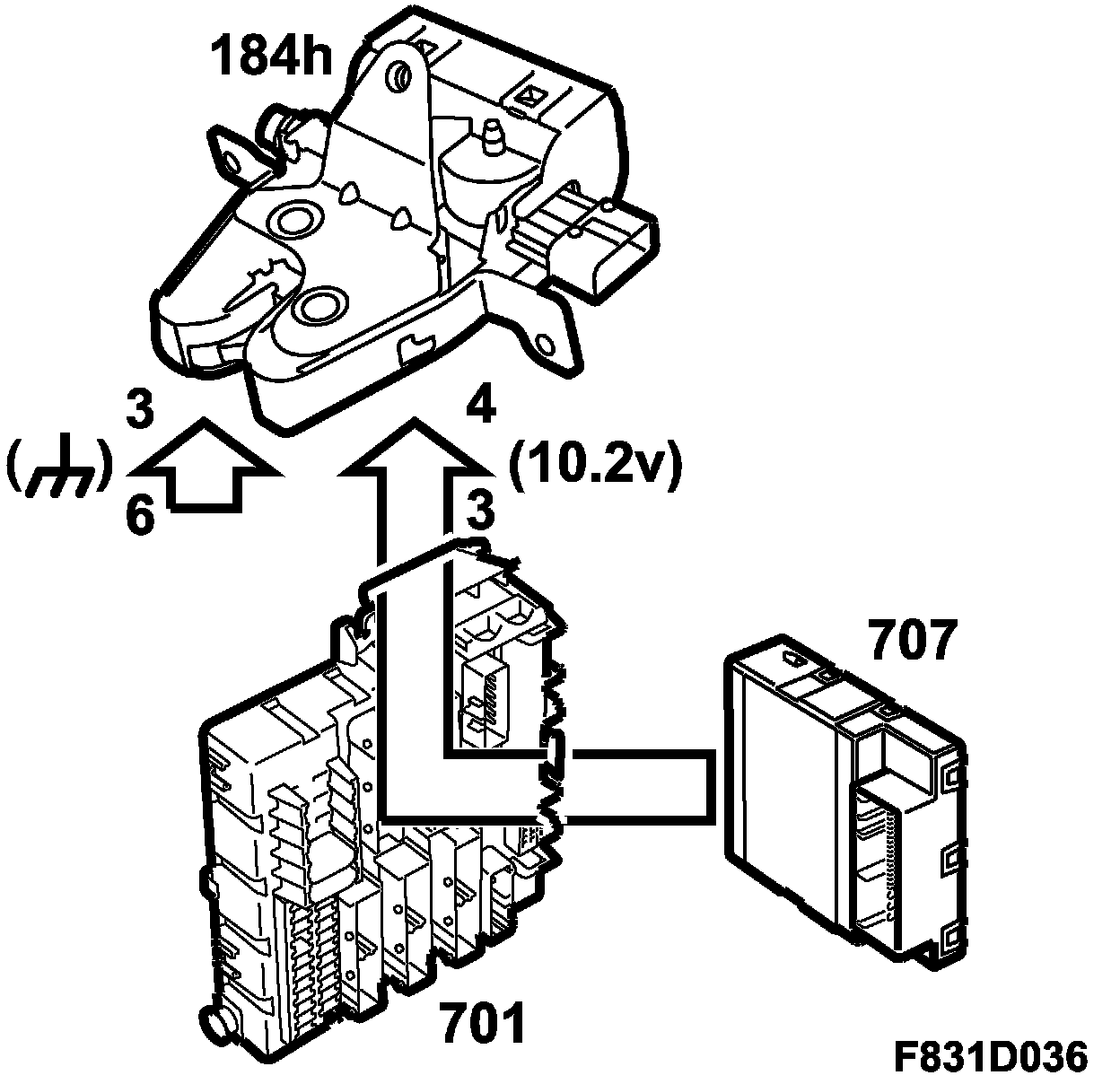 184h

3

( )

6

4

(10.2v)

3

707

701

F831D036