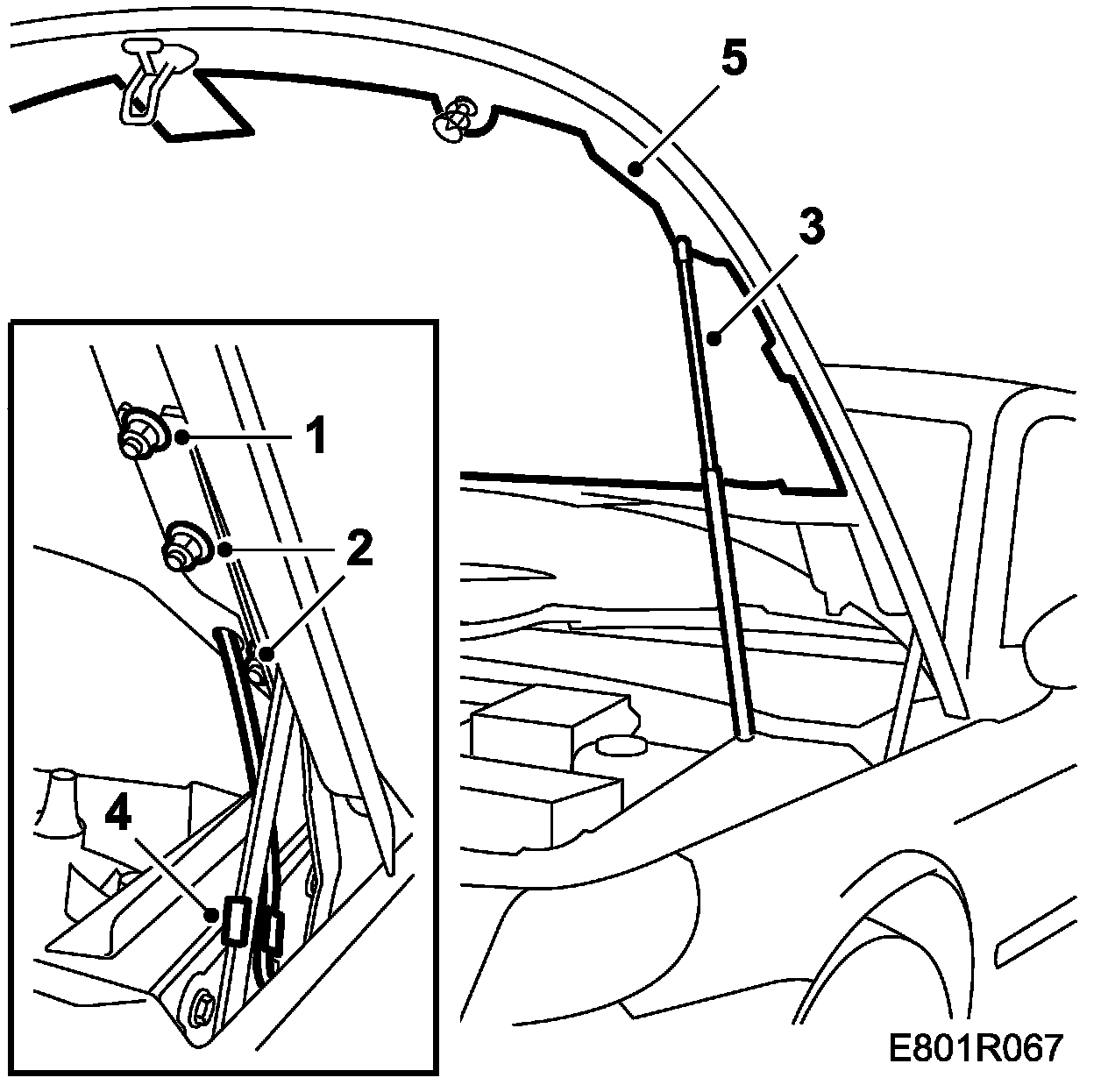 5
3
1
2
4
E801R067