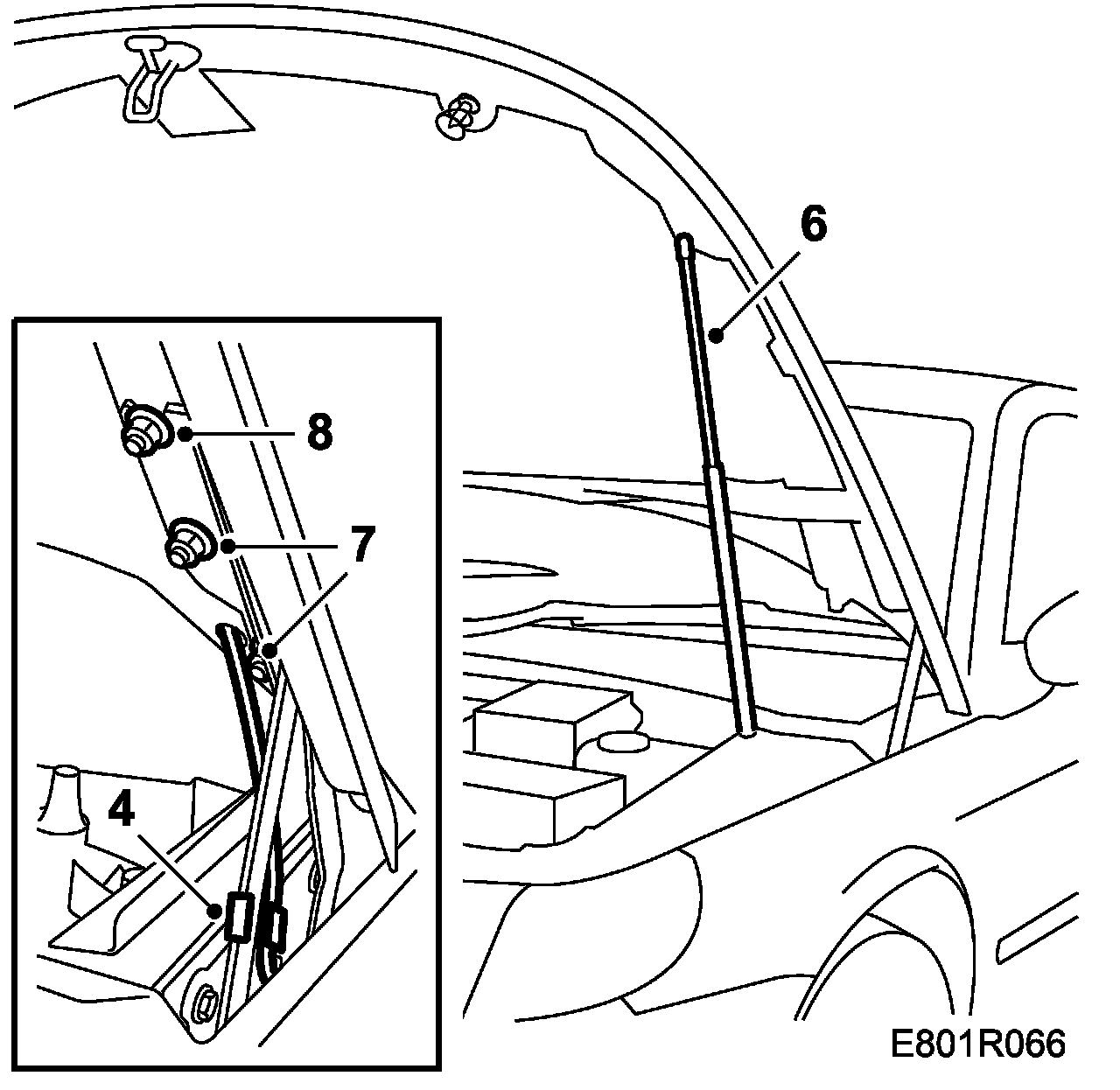 6

8

7

4

E801R066