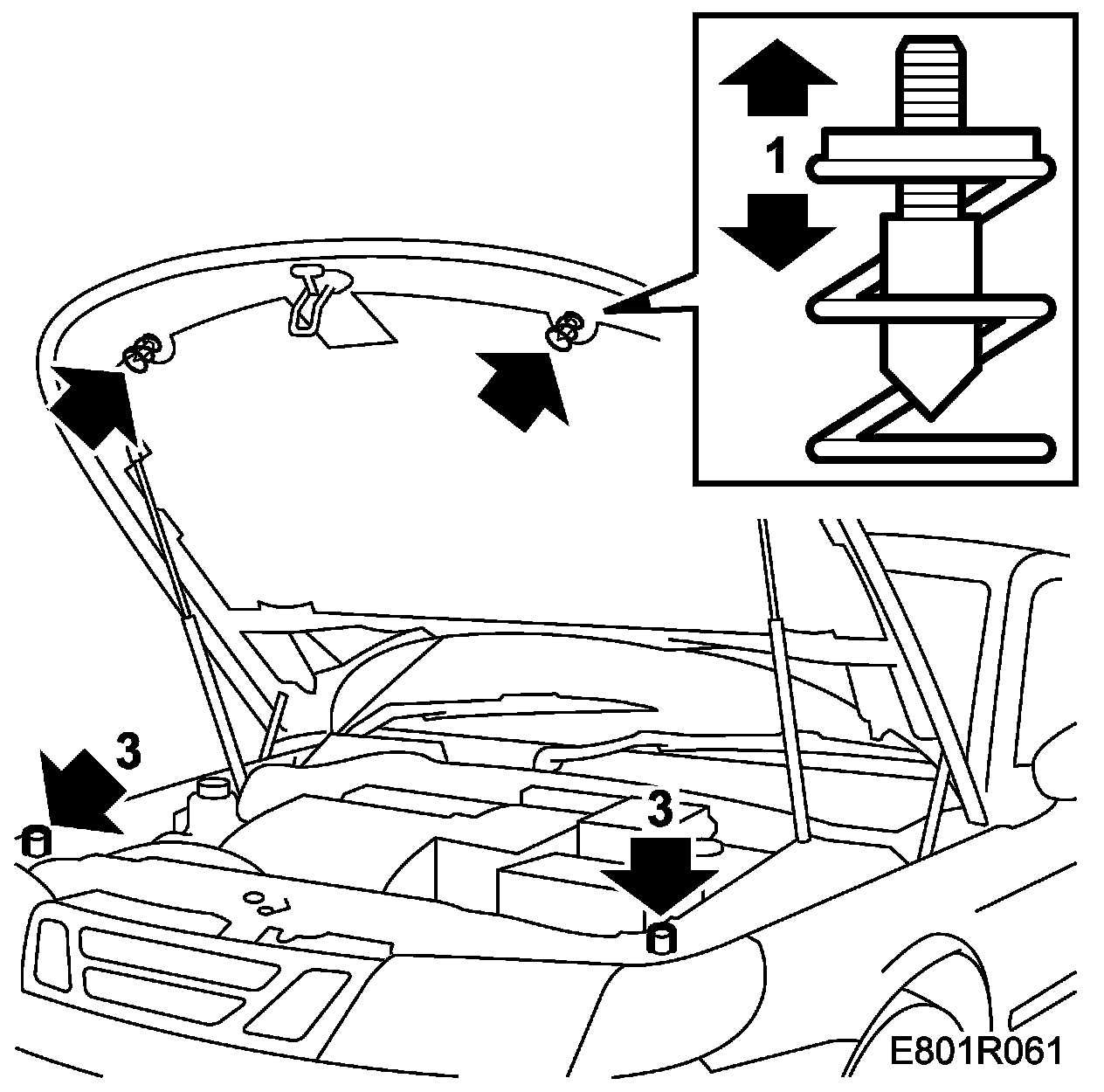 1
3
3
E801R061