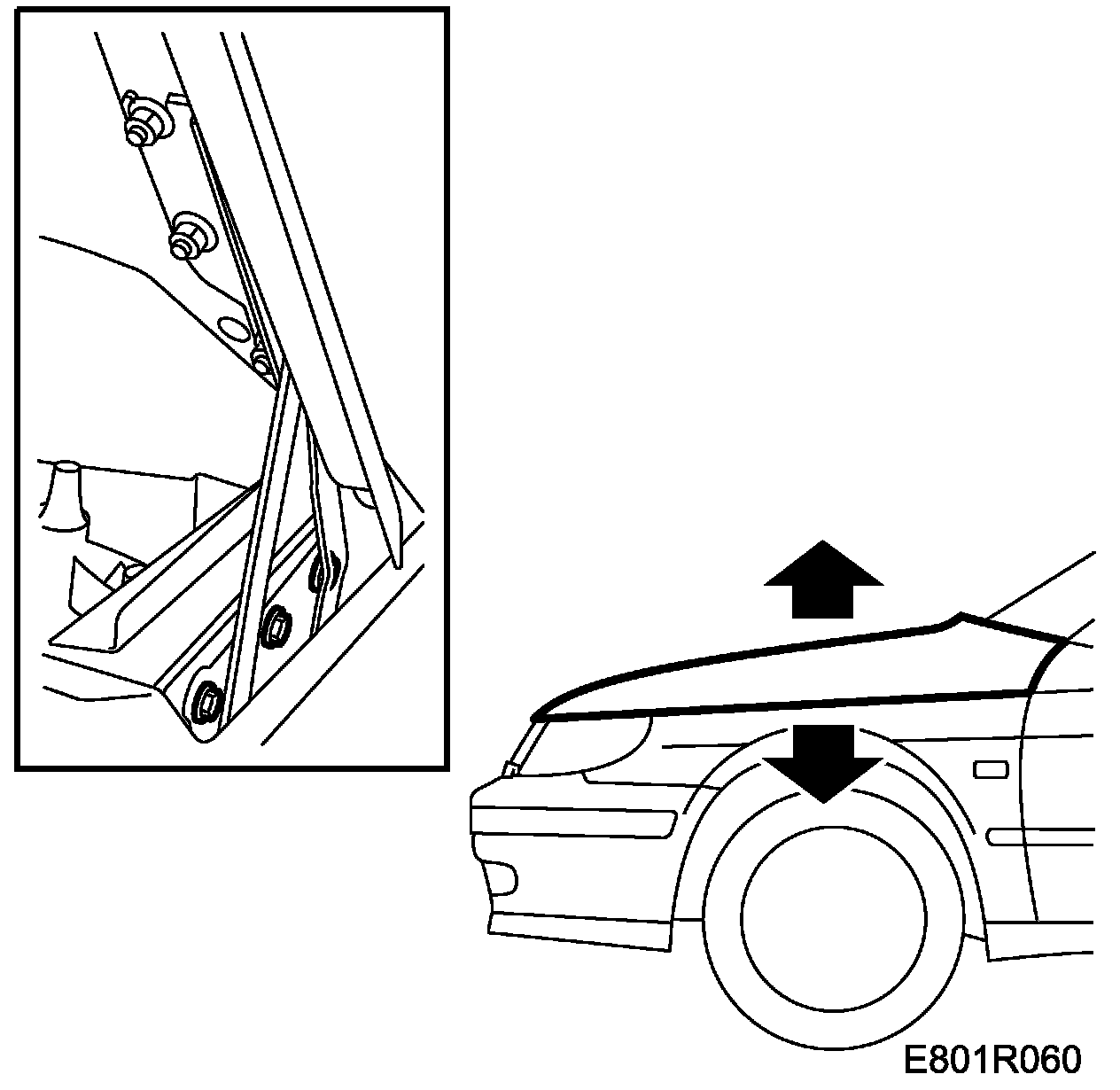 E801R060