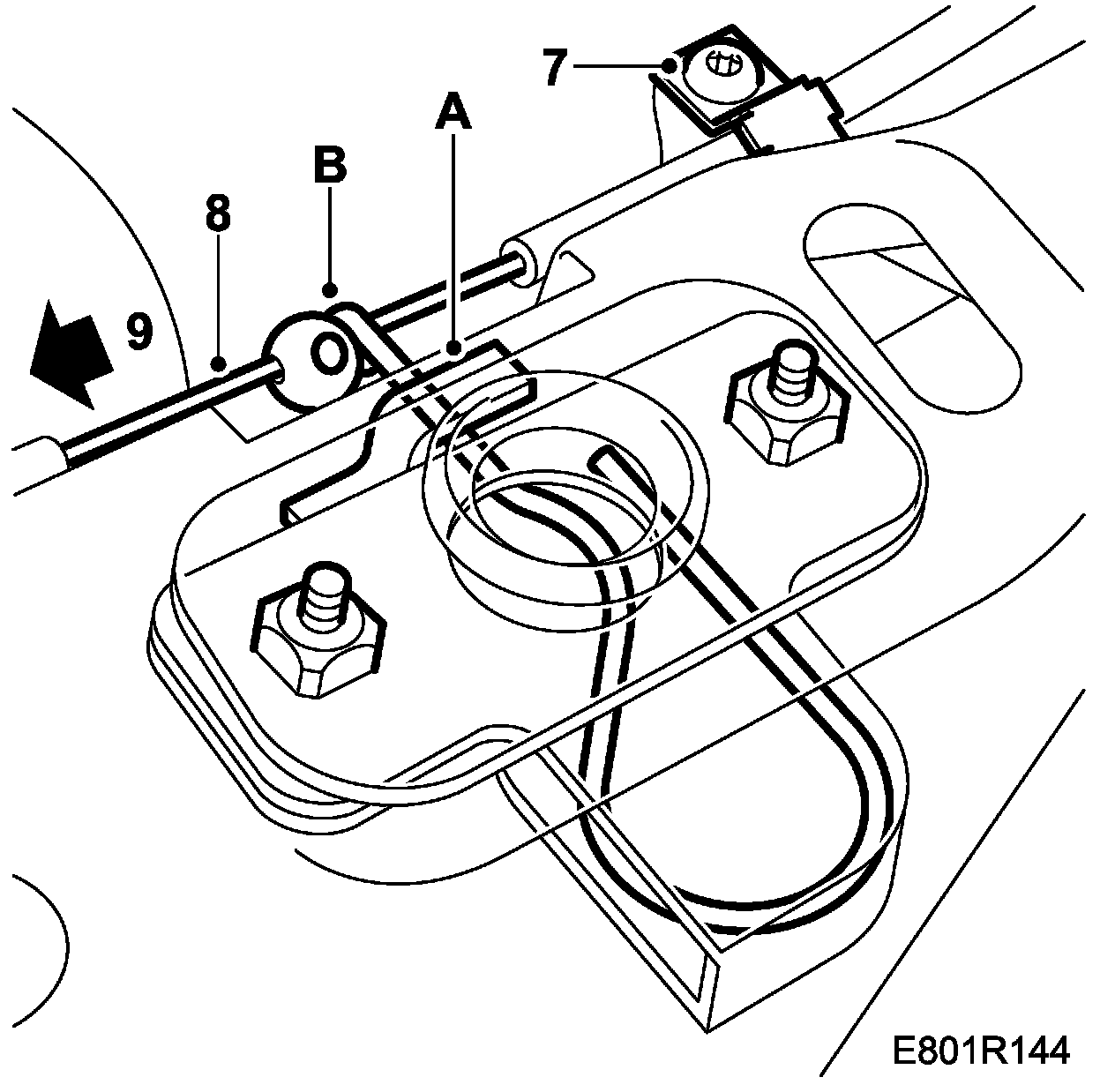 7
A
B
8
9
E801R144