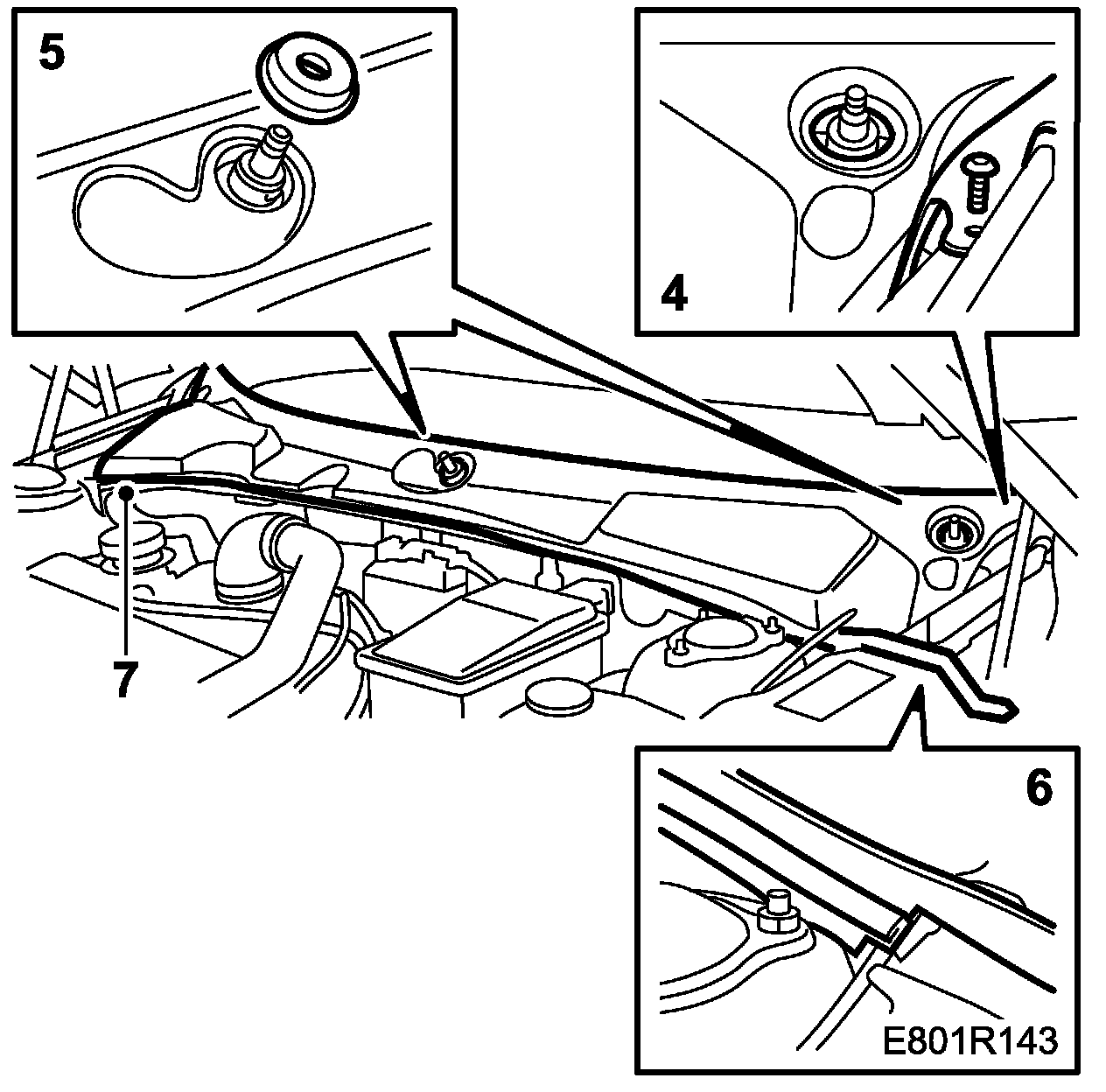 5

4

7

6

E801R143