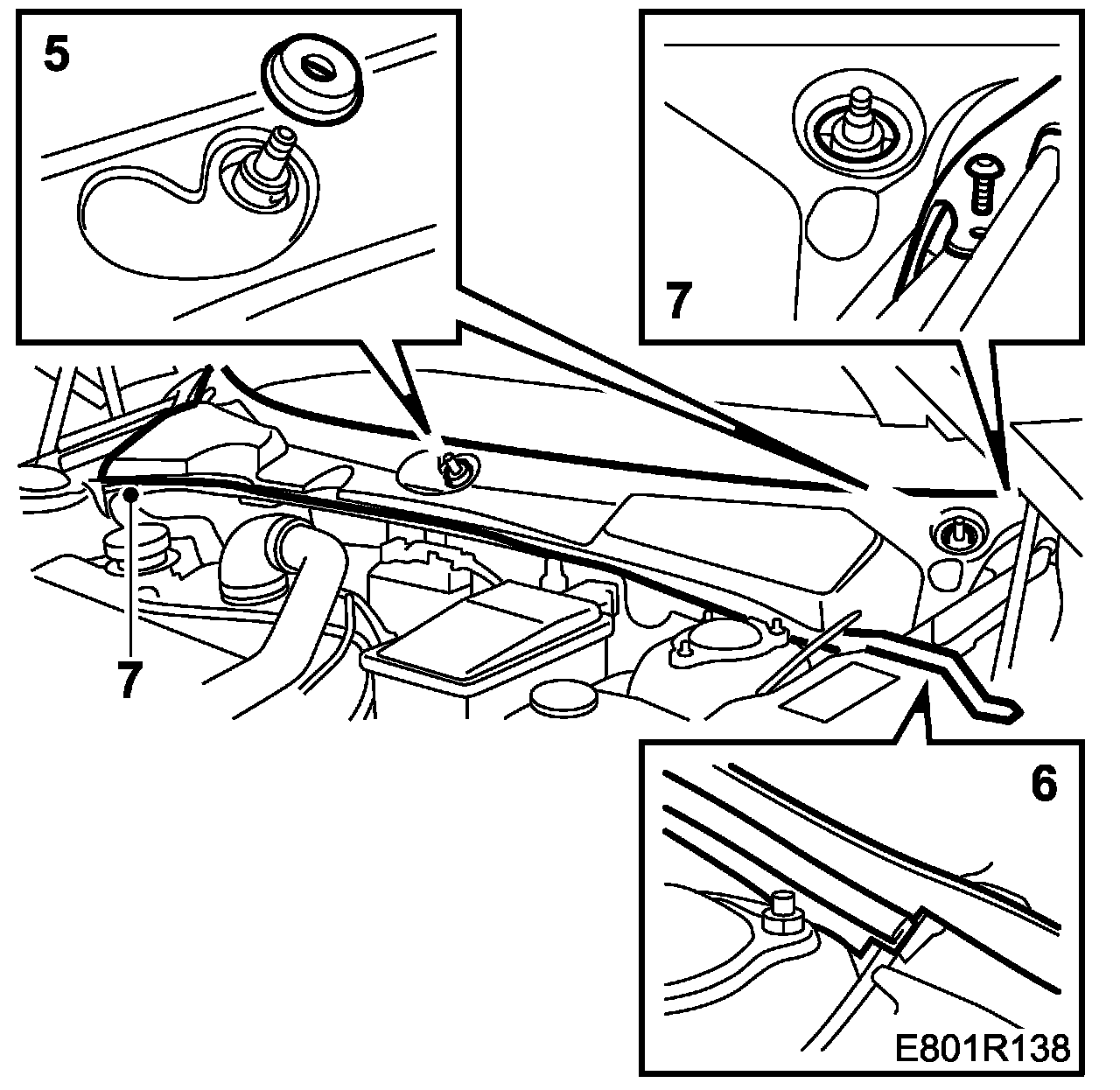 5

7

7

6

E801R138