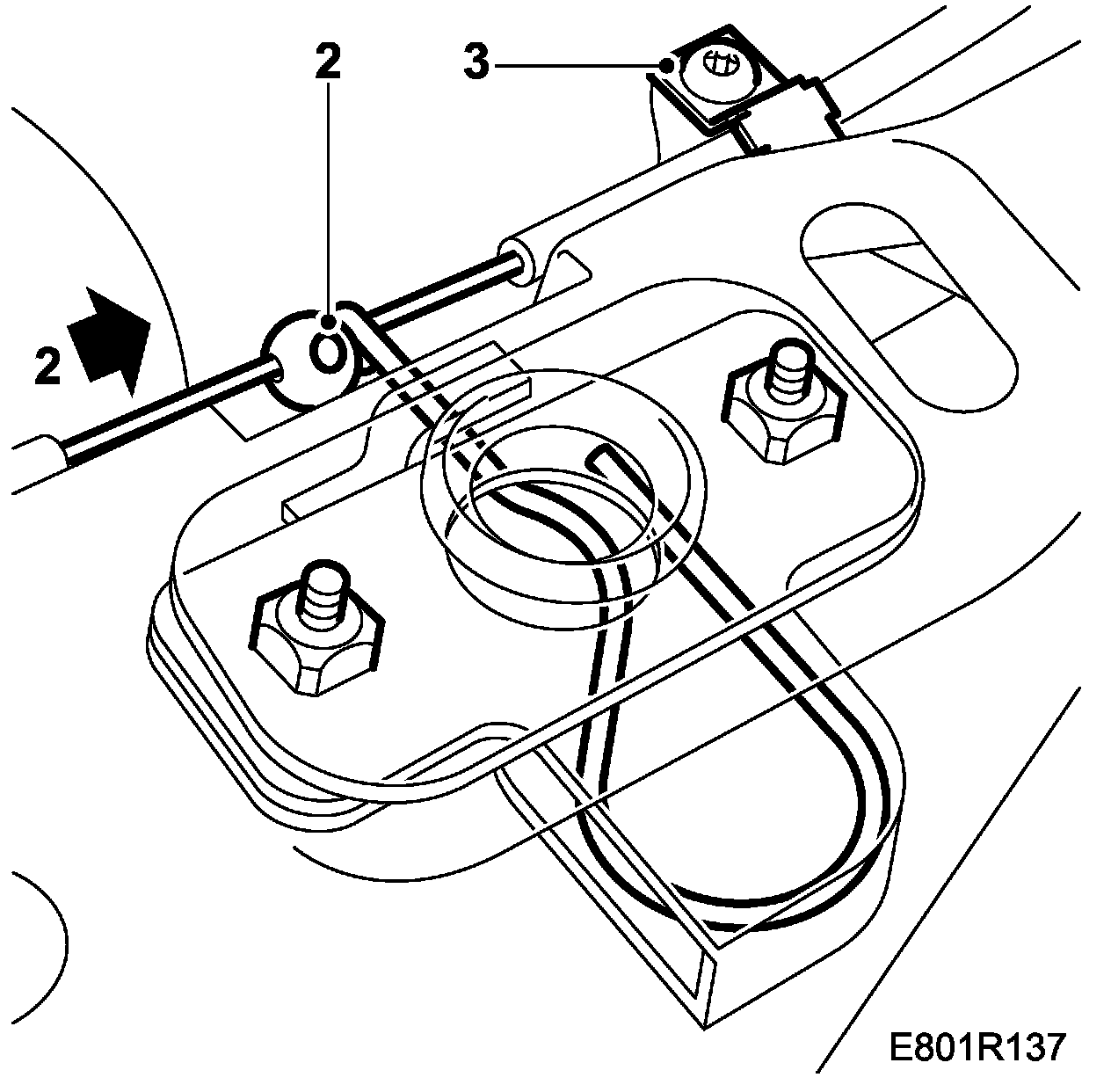 2
3
2
E801R137