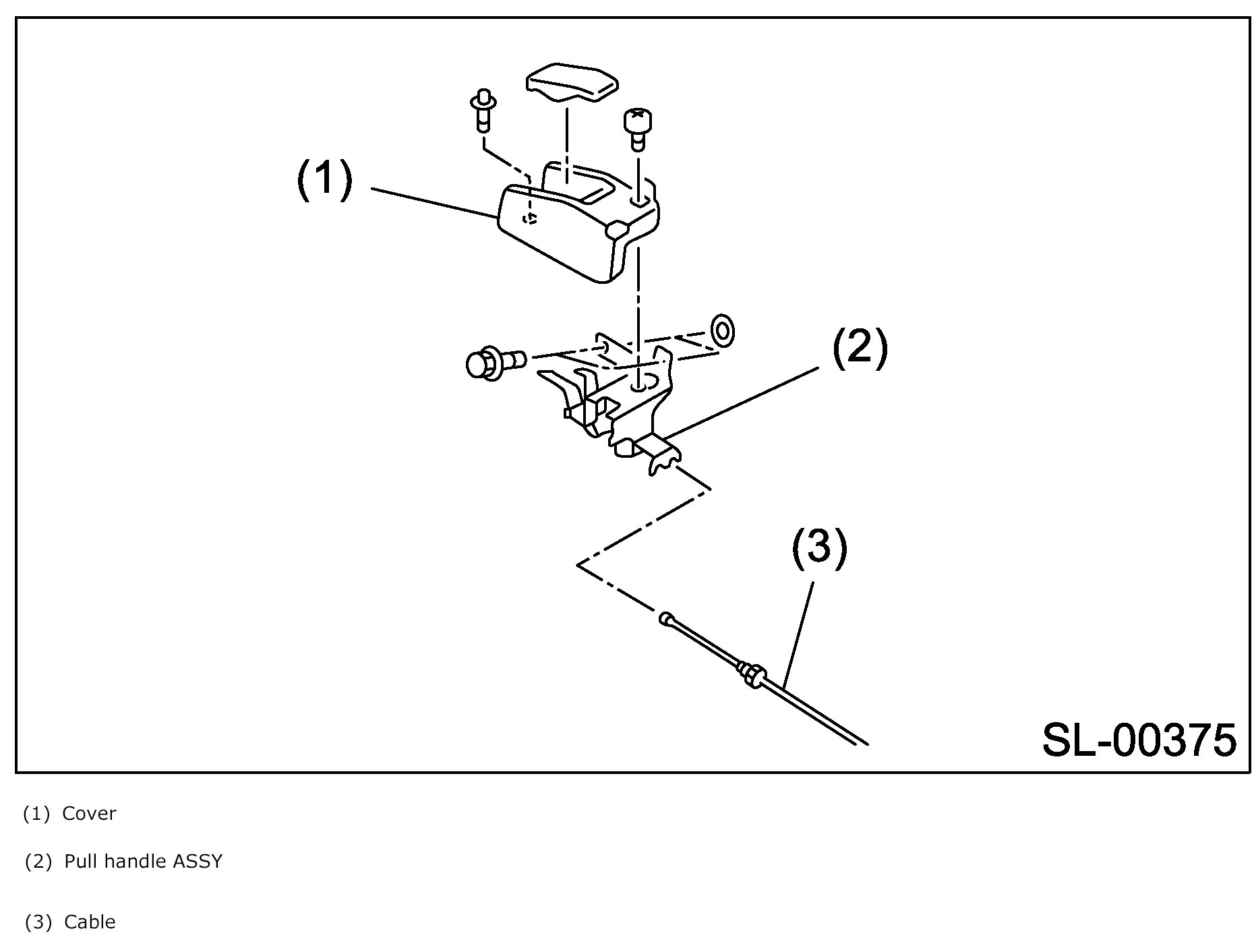 (1)

(2)

(3)

SL-00375

(1) Cover

(2) Pull handle ASSY

(3) Cable