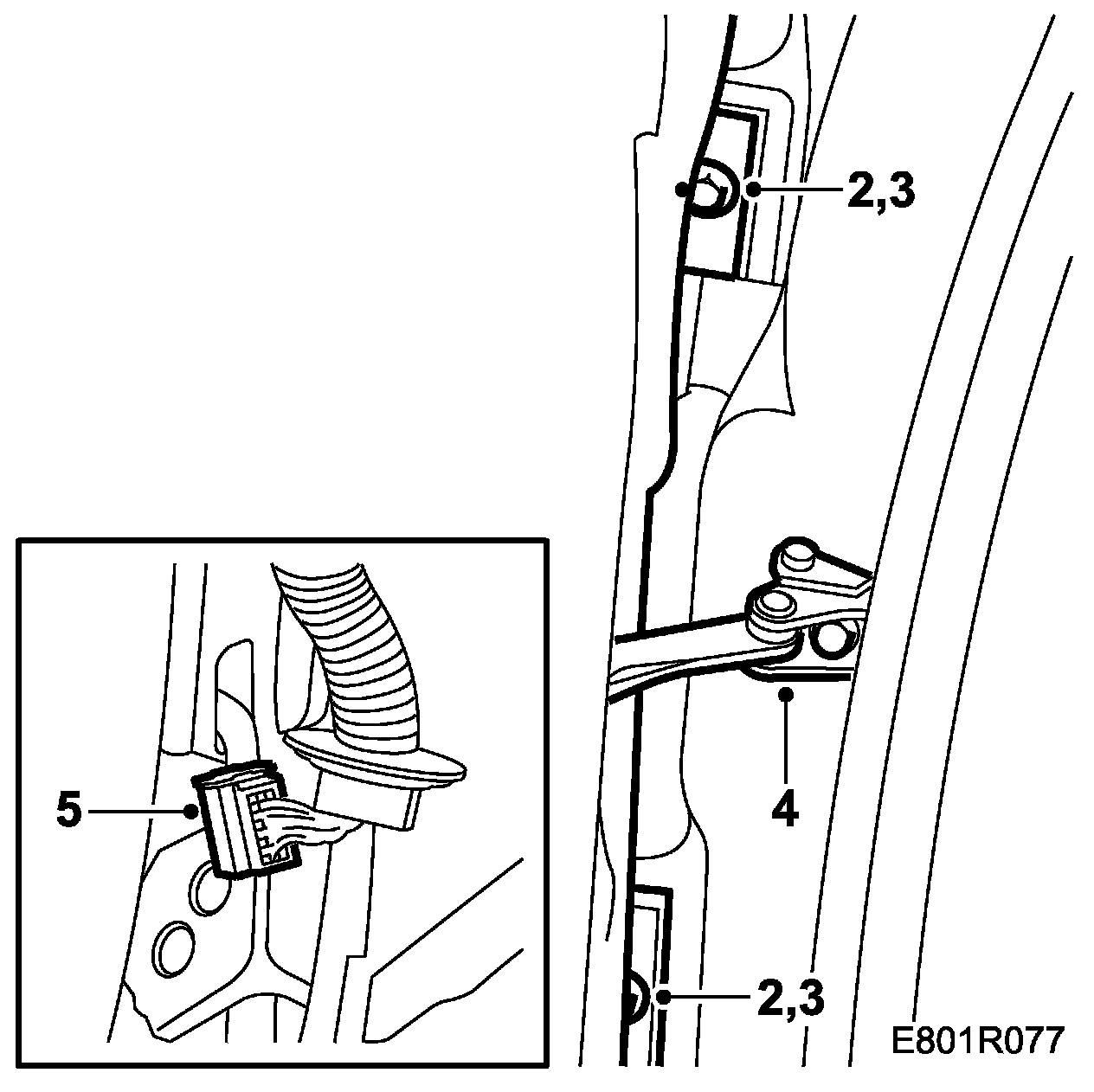 2,3

5

4

2,3

E801R077