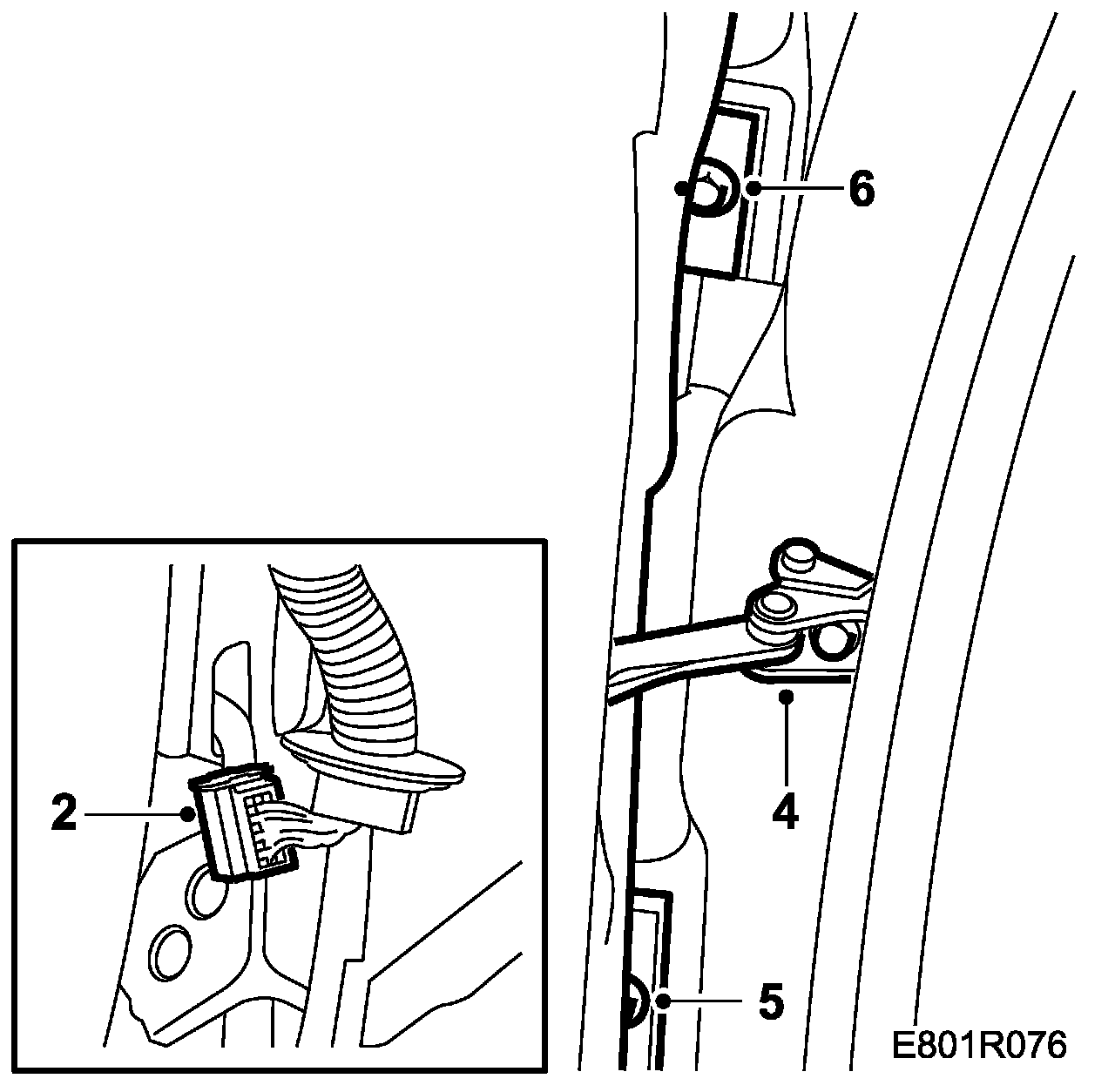 6
2
4
5
E801R076