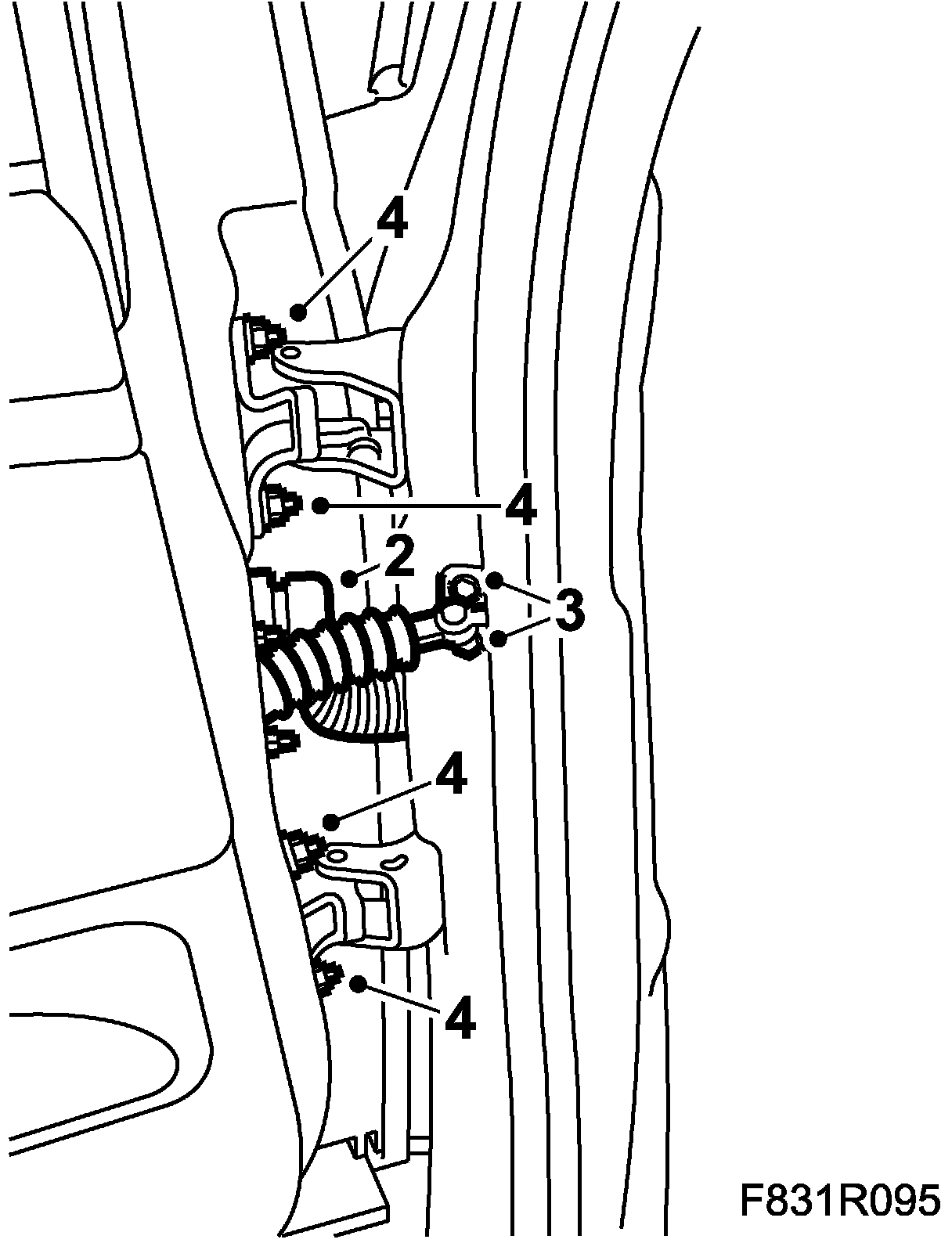 4
4
2
3
4
4
F831R095