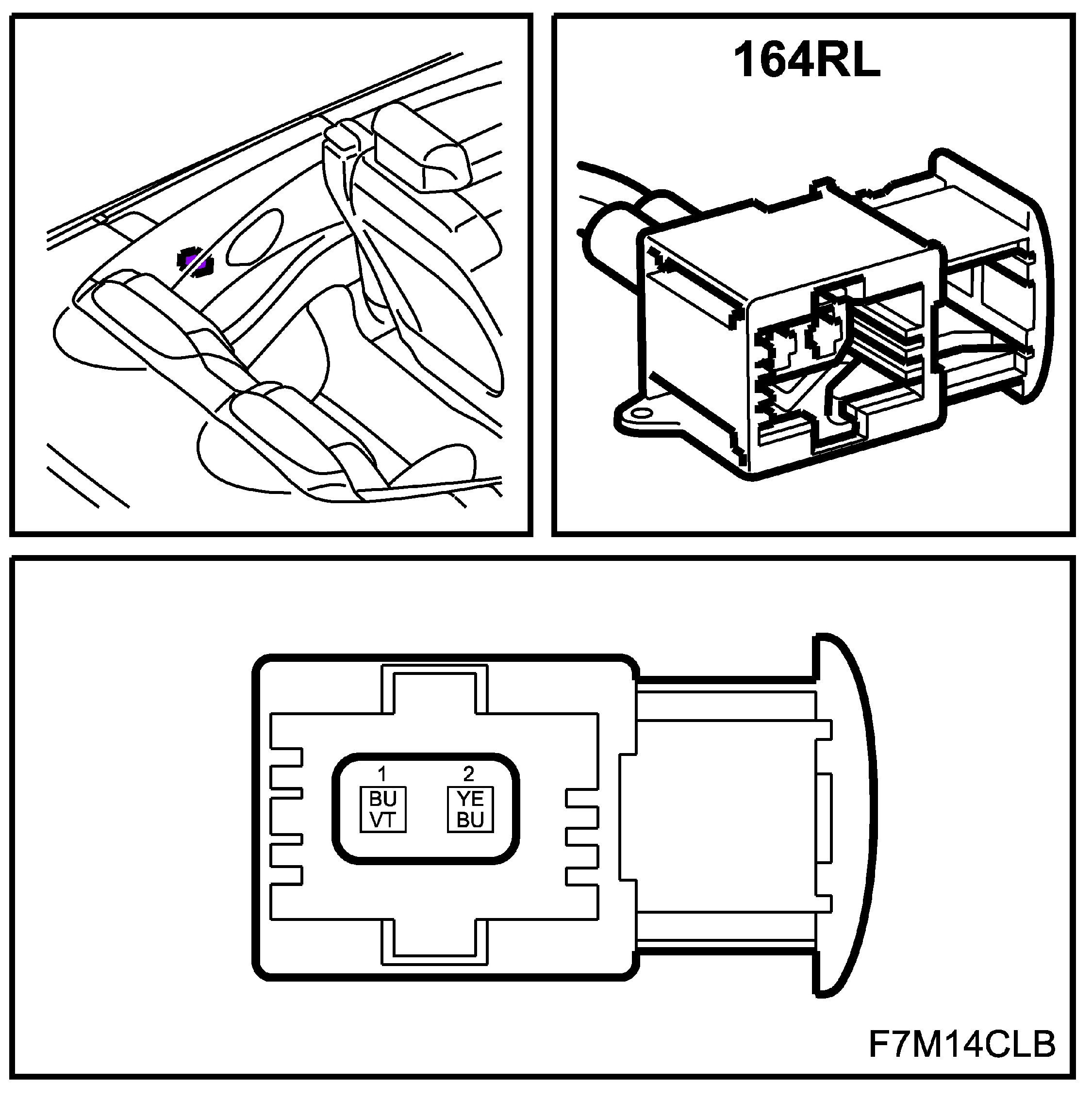 164RL

1
BU
VT

2
YE
BU

F7M14CLB