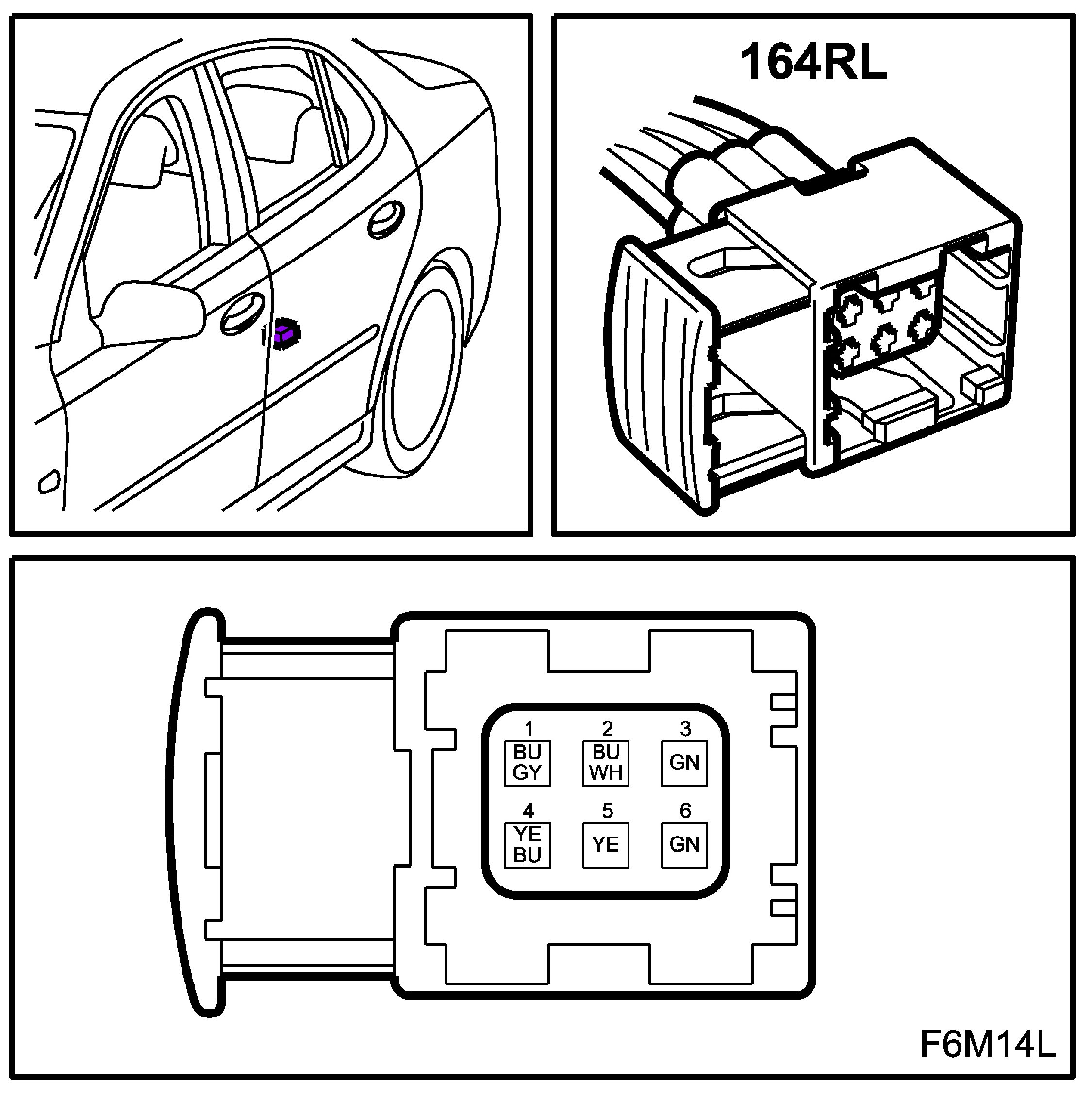 164RL

1
BU
GY

2
BU
WH

3
GN

4
YE
BU

5
YE

6
GN

F6M14L