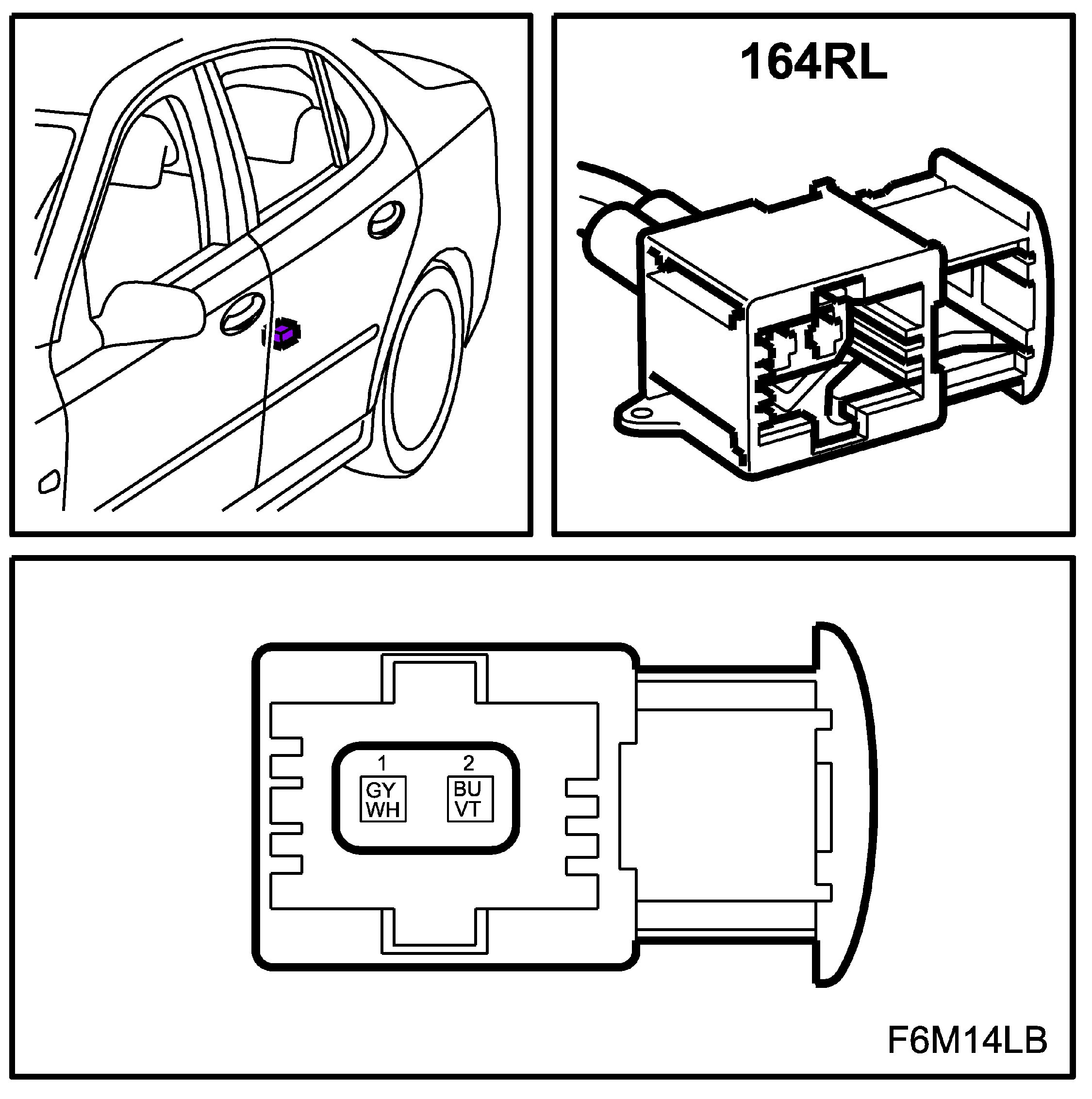 164RL

1
GY
WH

2
BU
VT

F6M14LB