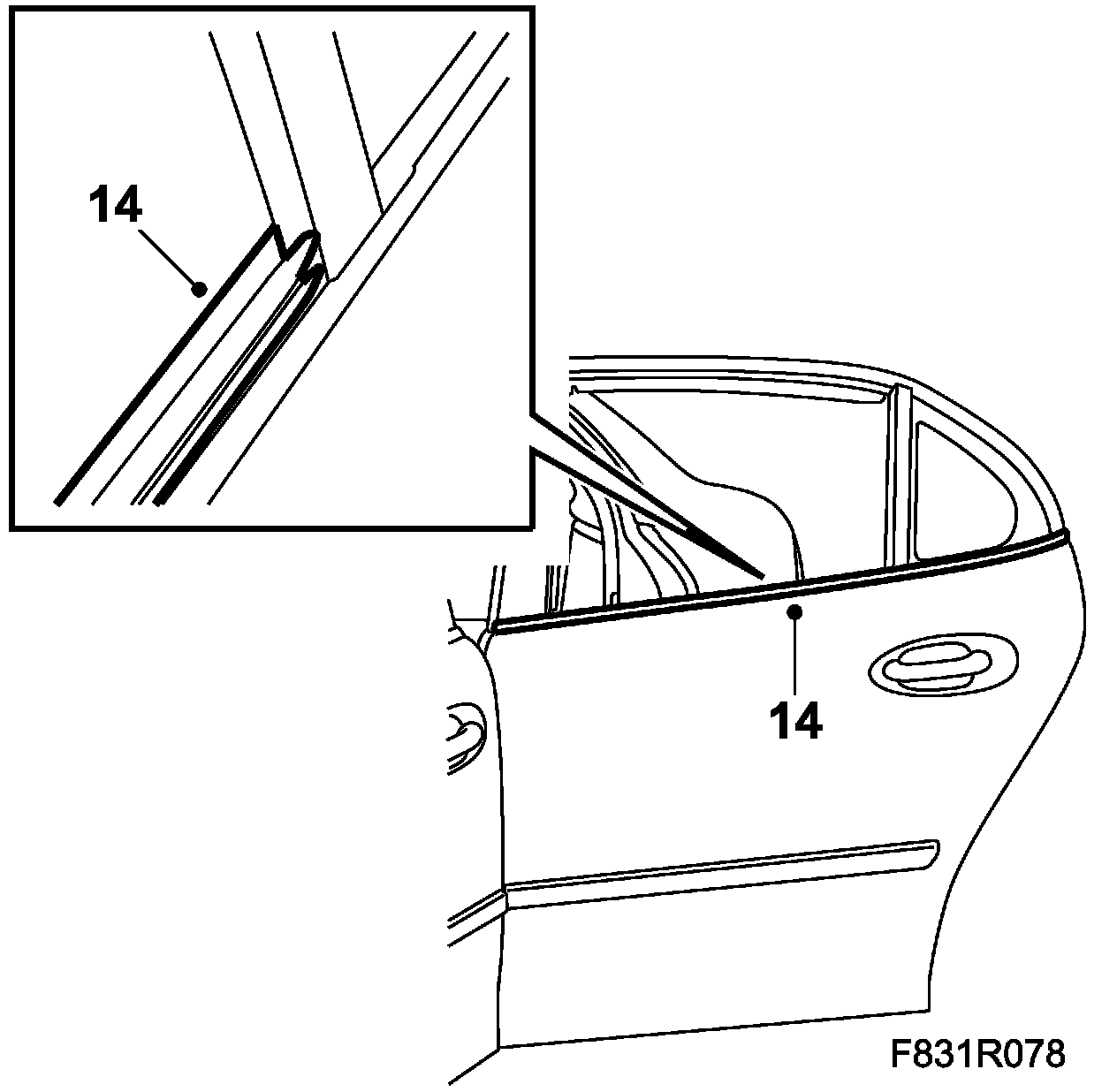 14

14

F831R078