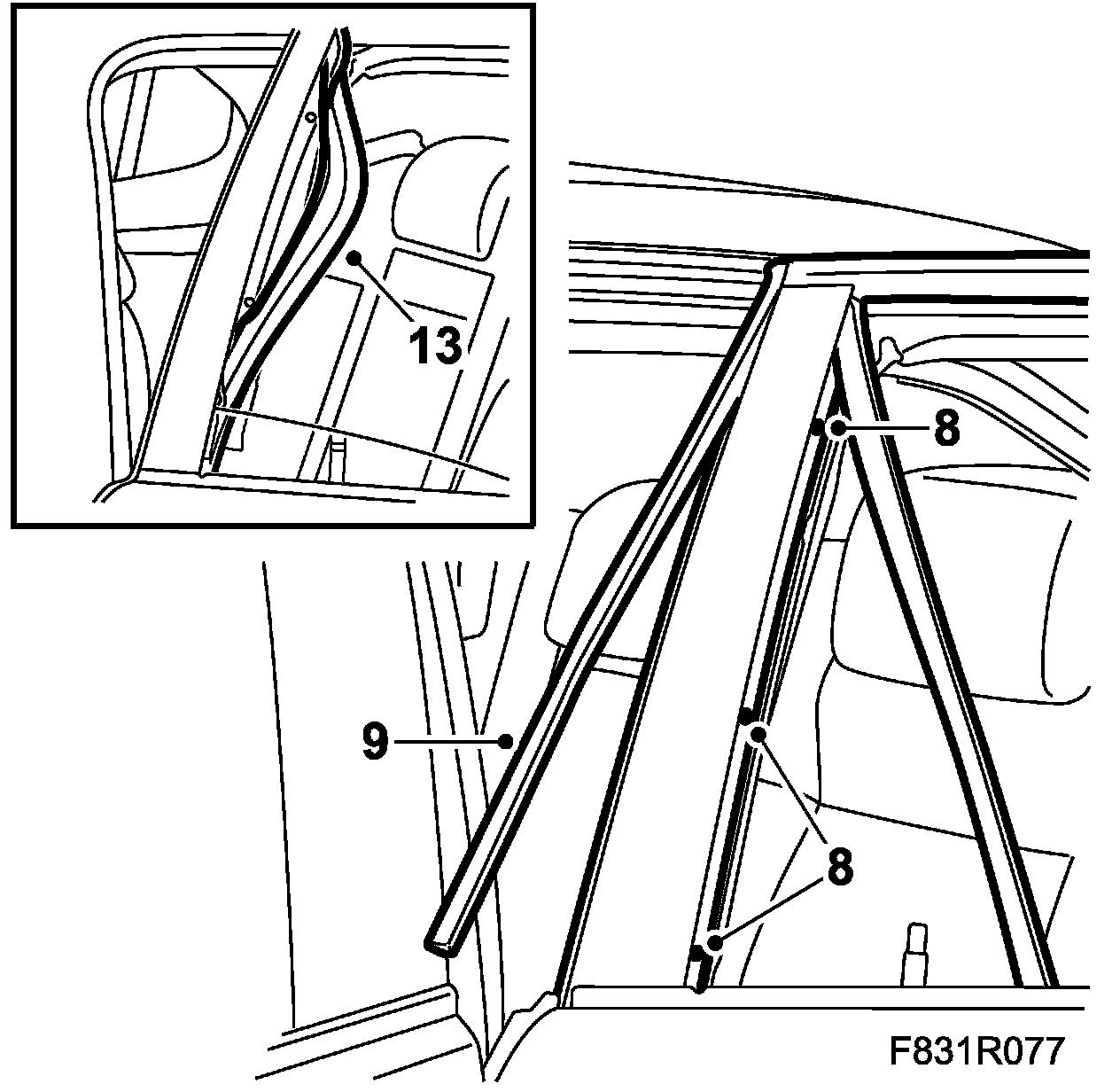 13

8

9

8

F831R077