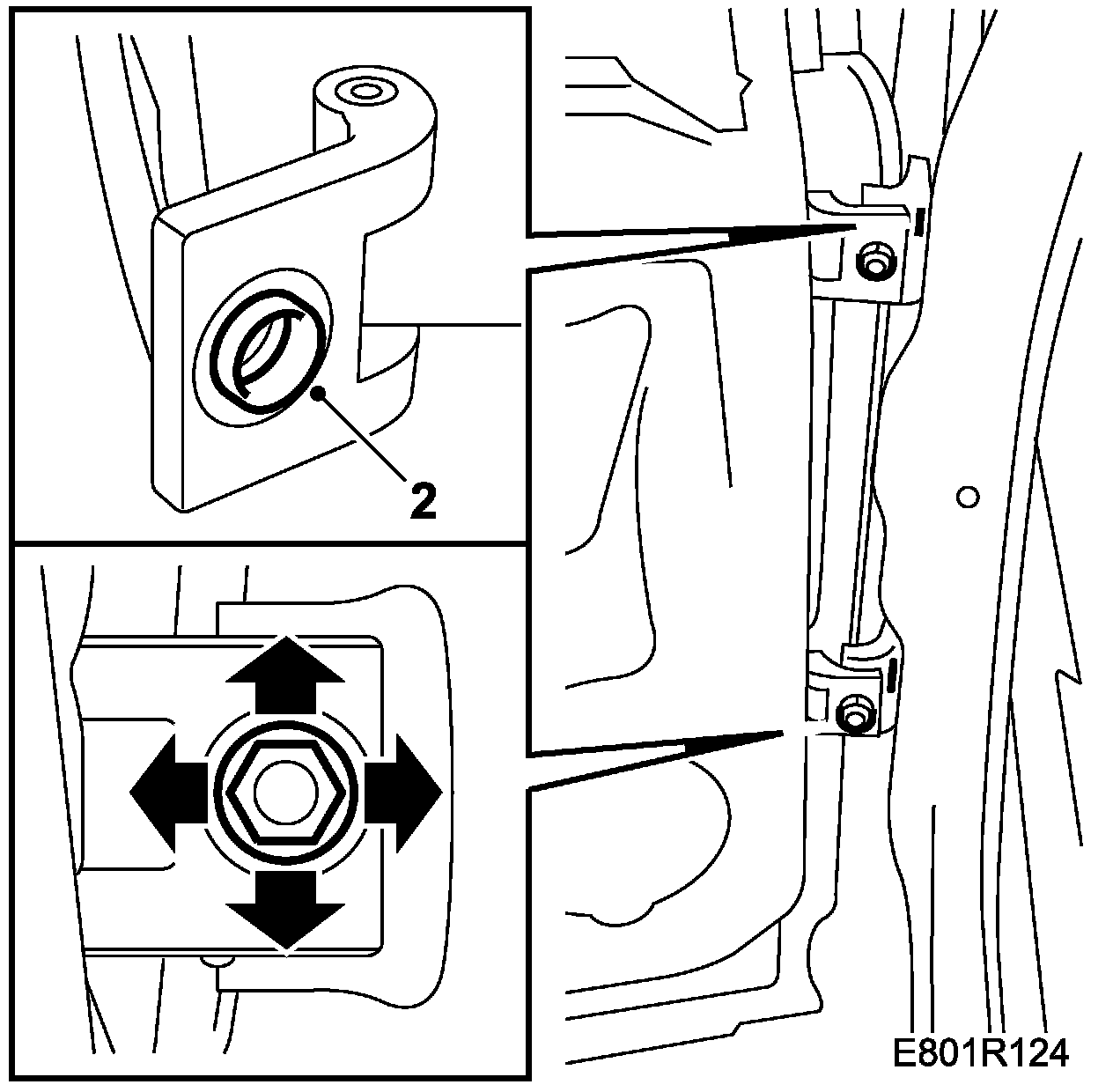 2

E801R124