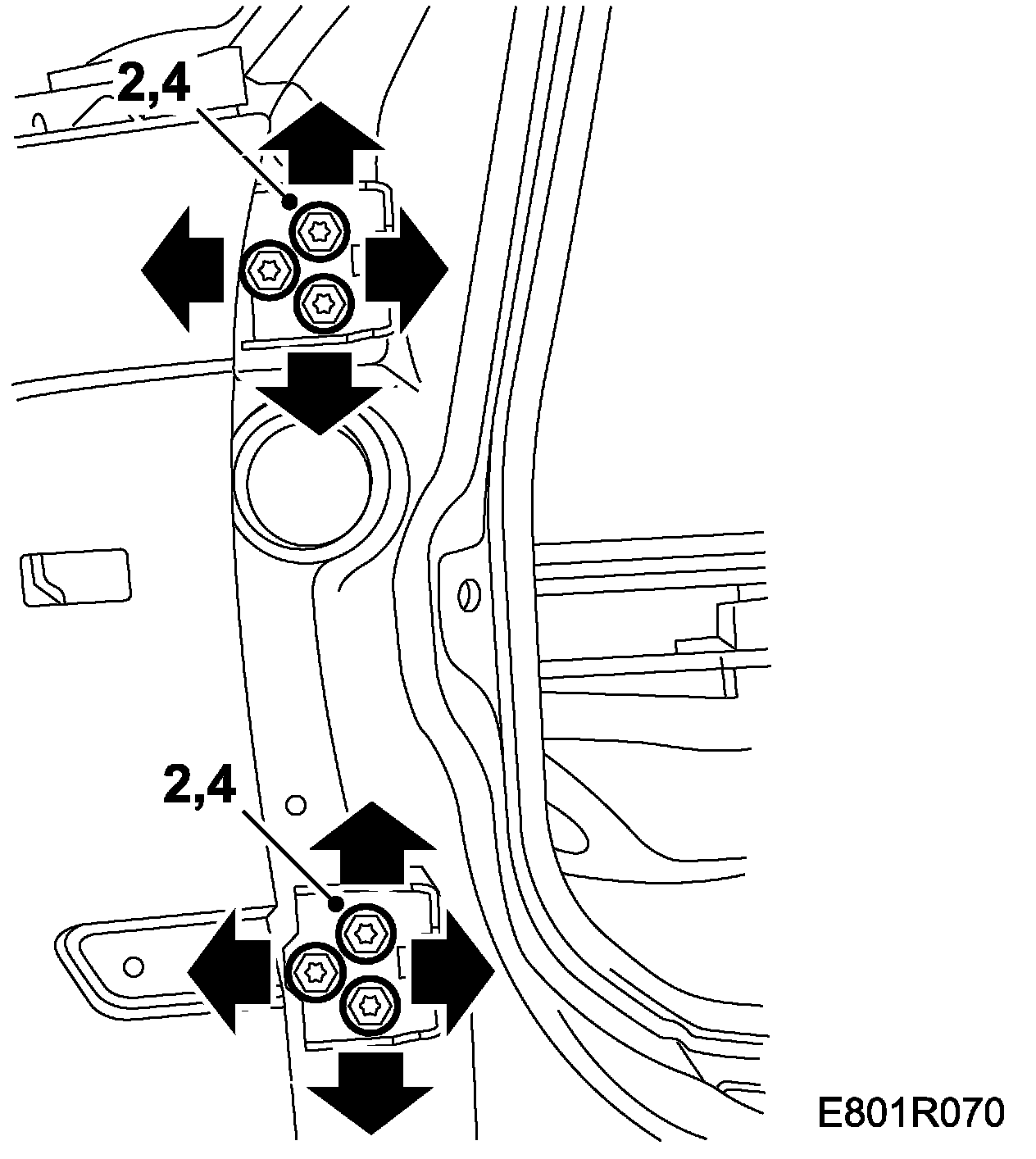 2,4

2,4

E801R070