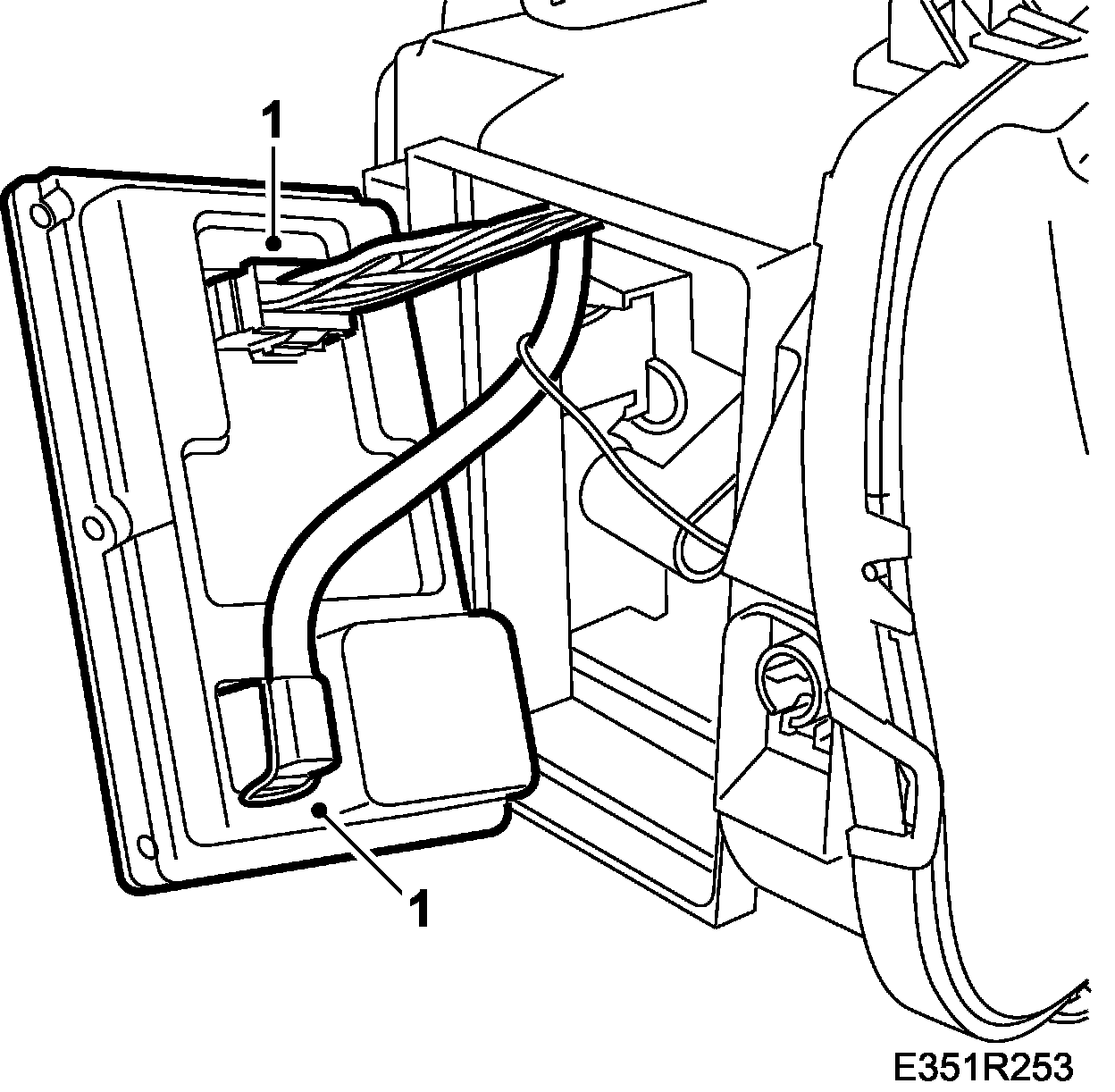 1

1

E351R253