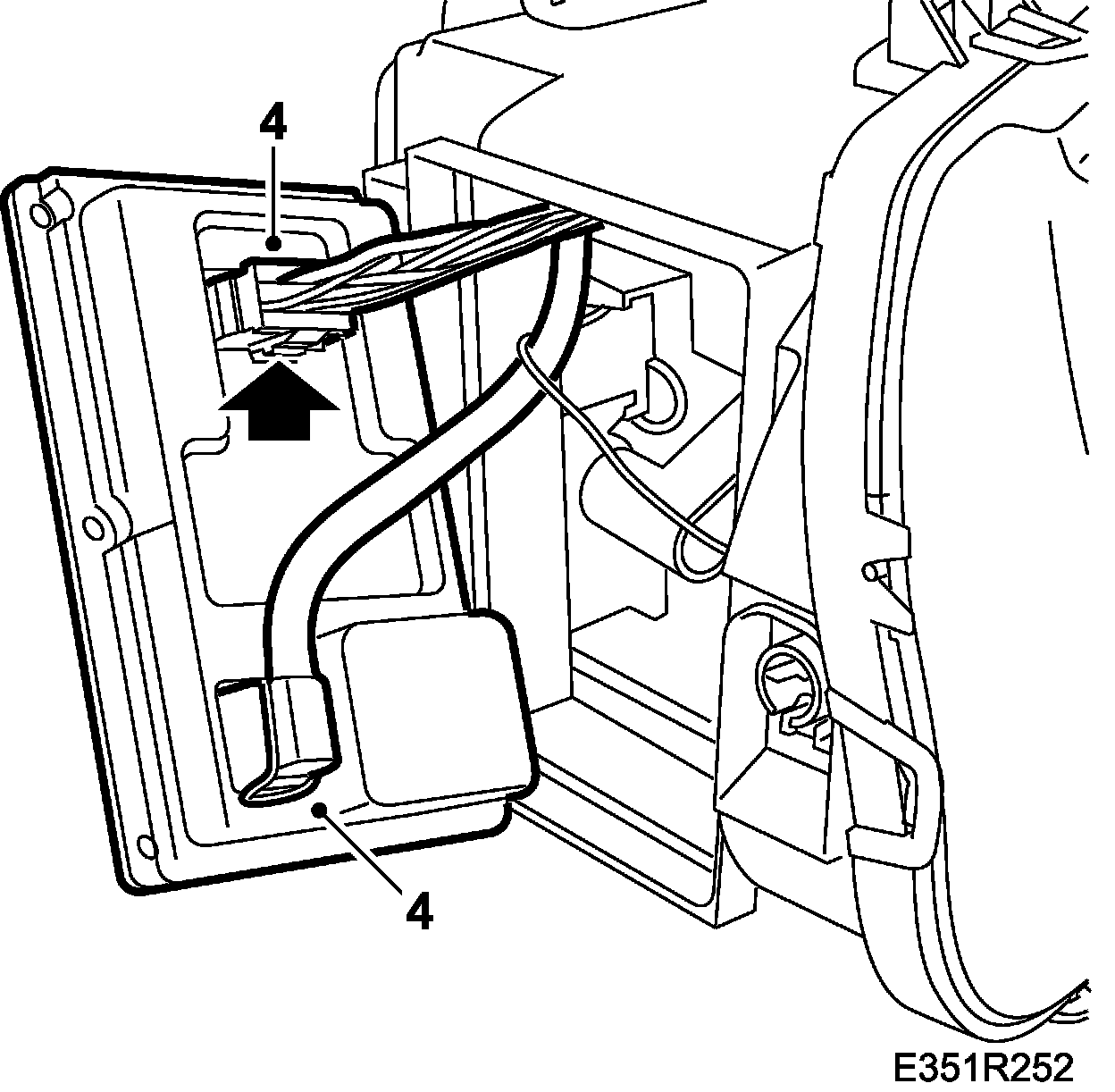 4

4

E351R252