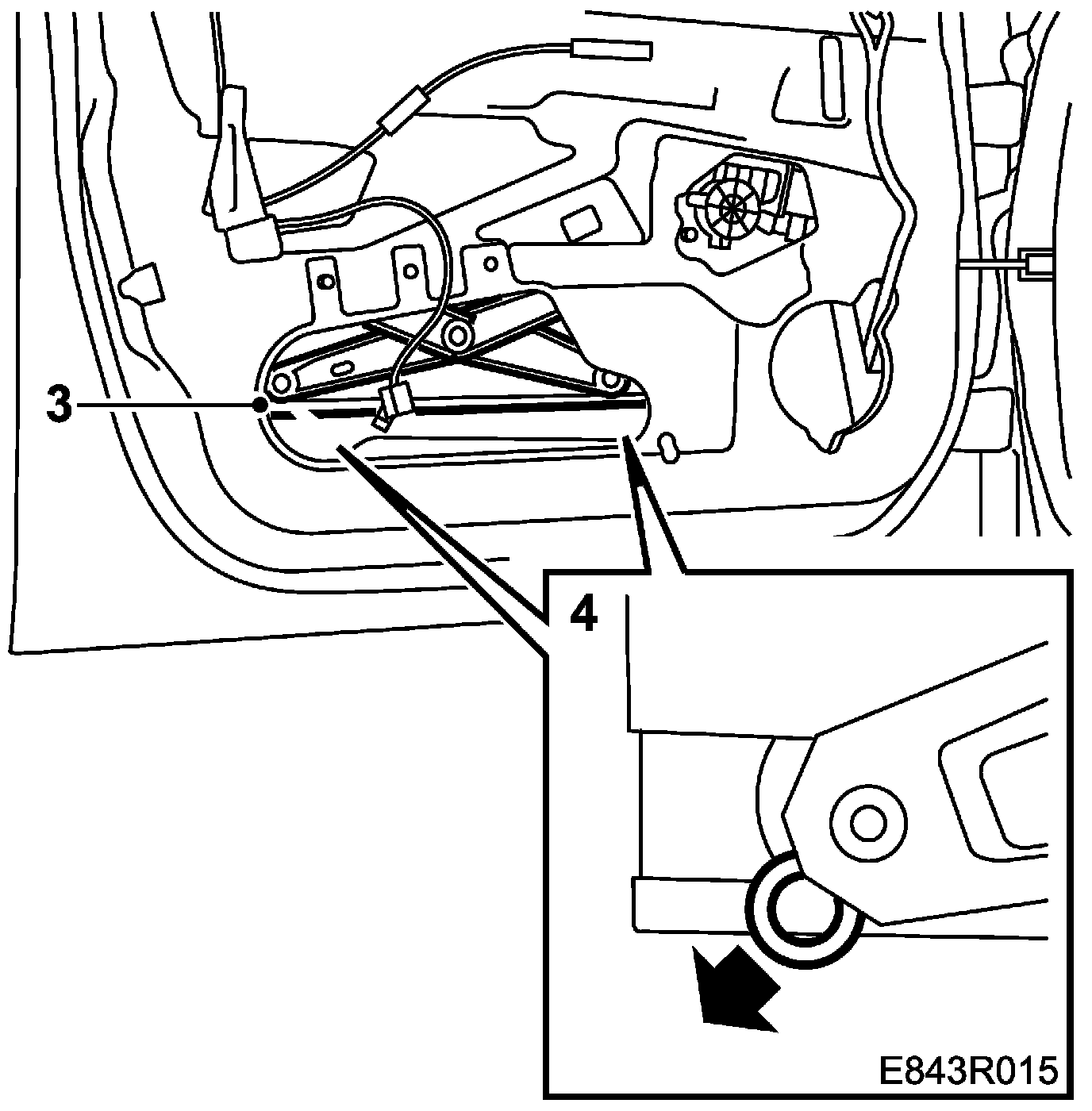 3

4

E843R015