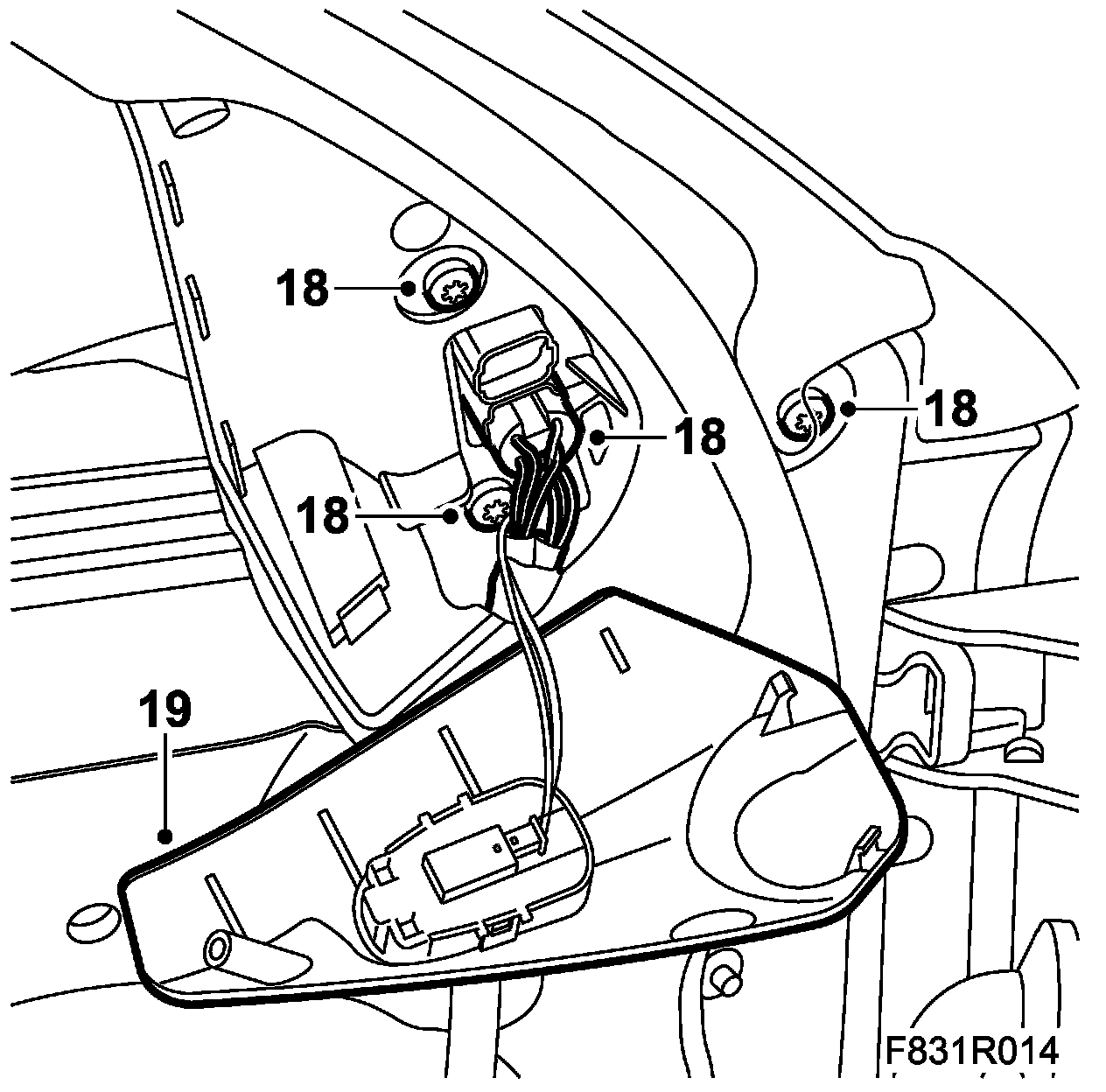 18
18
18
18
19
F831R014