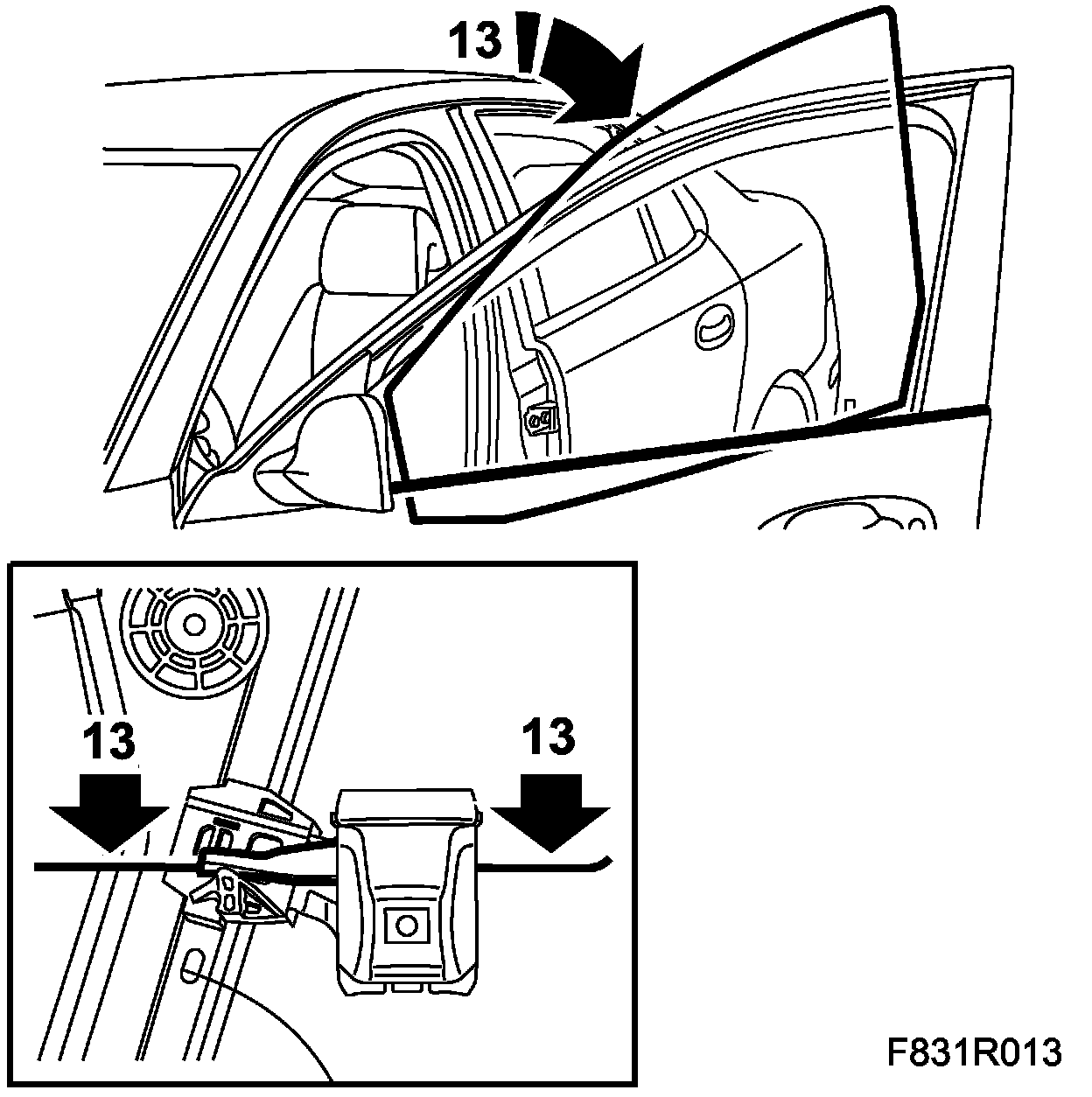 13

13

13

F831R013