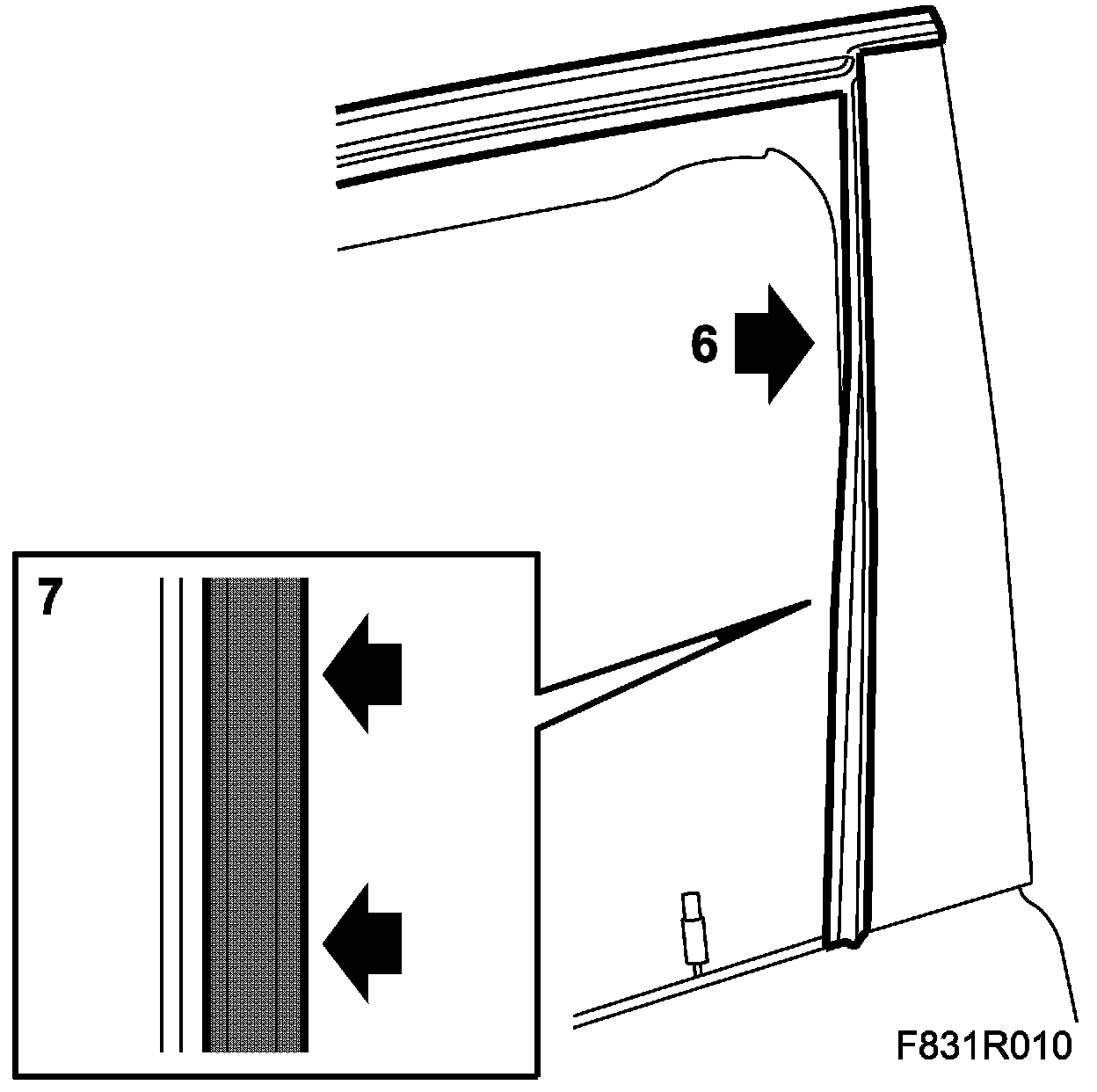 6

7

F831R010