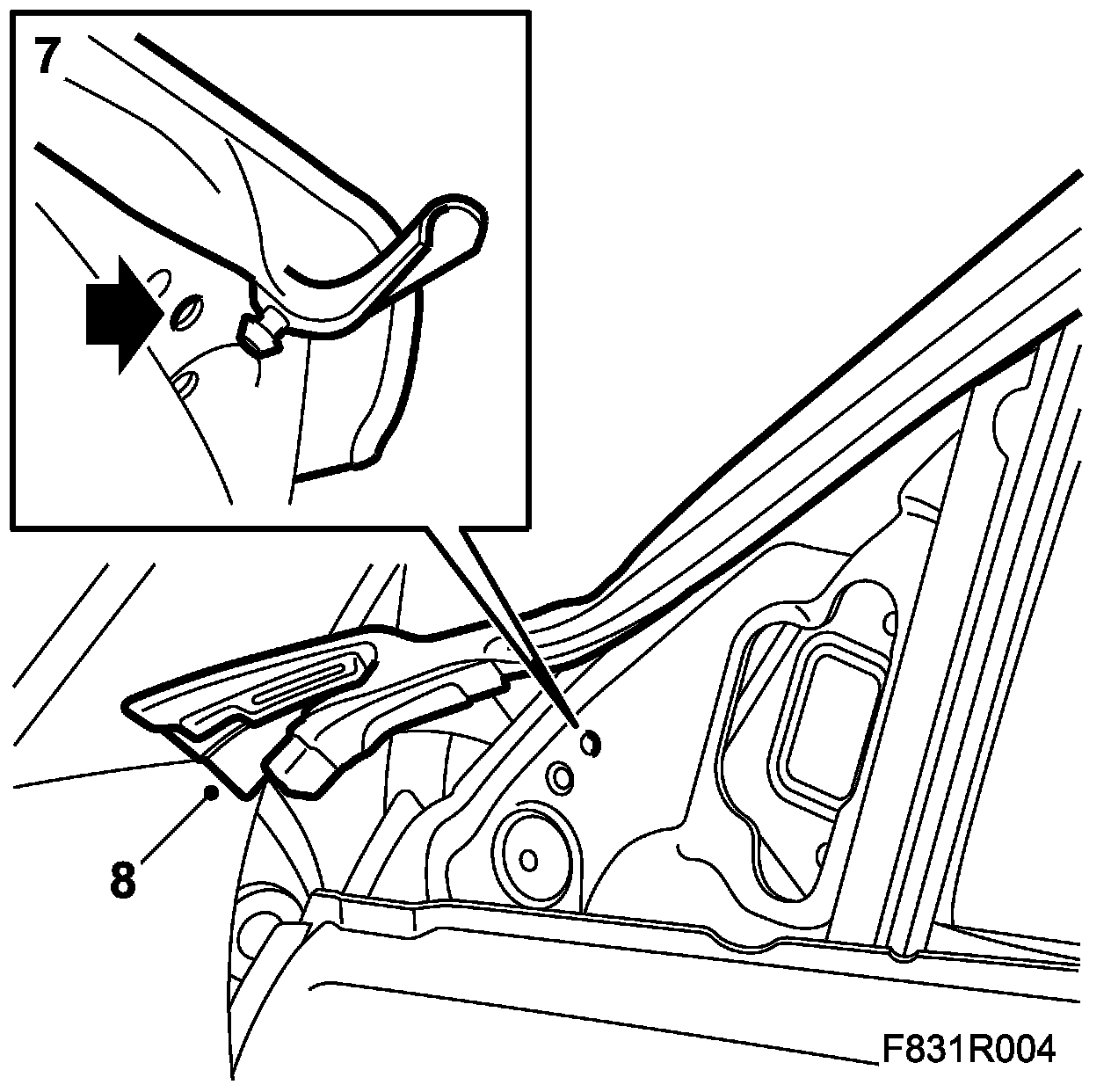 7

8

F831R004