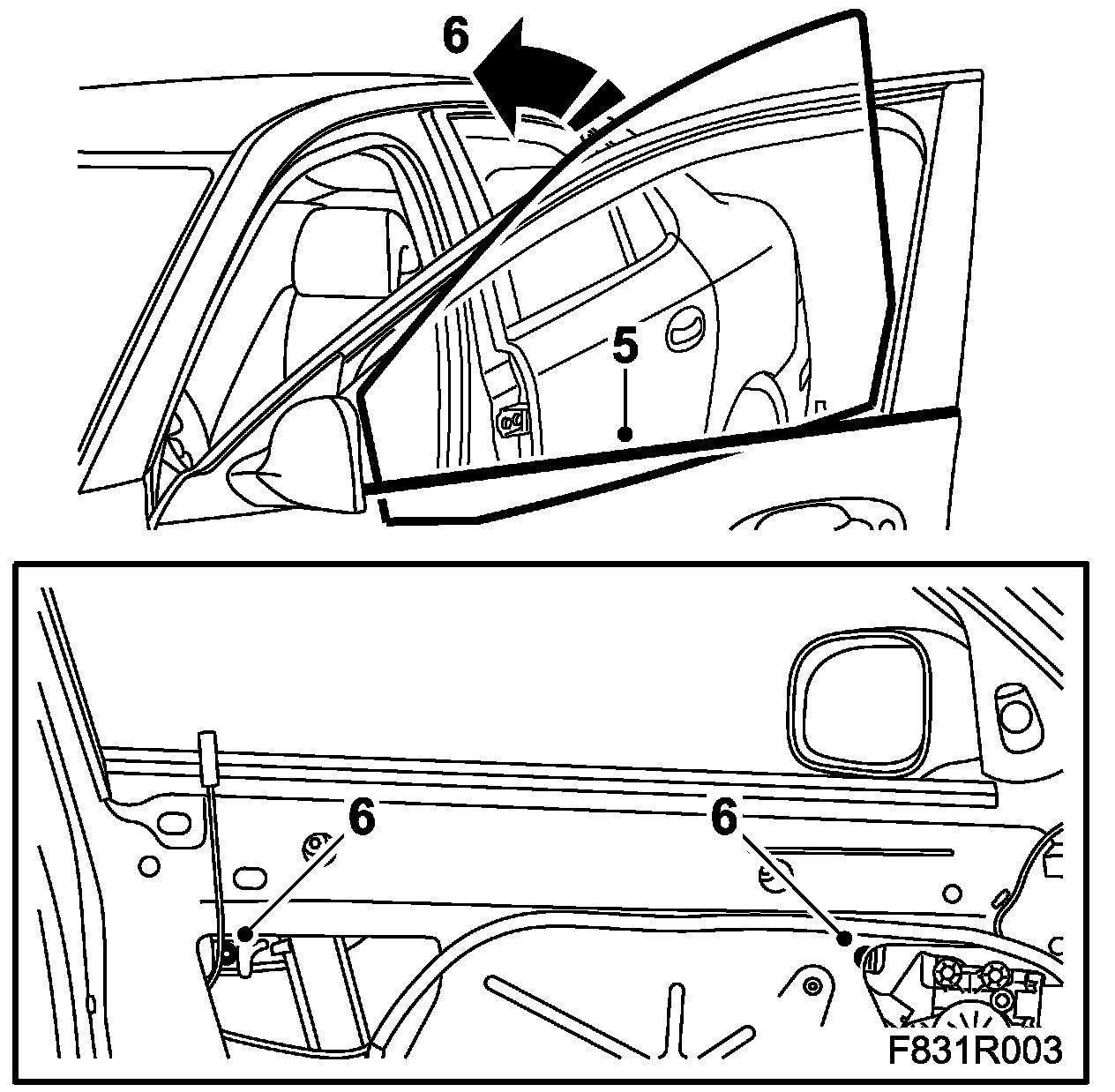 6

5

6

6

F831R003