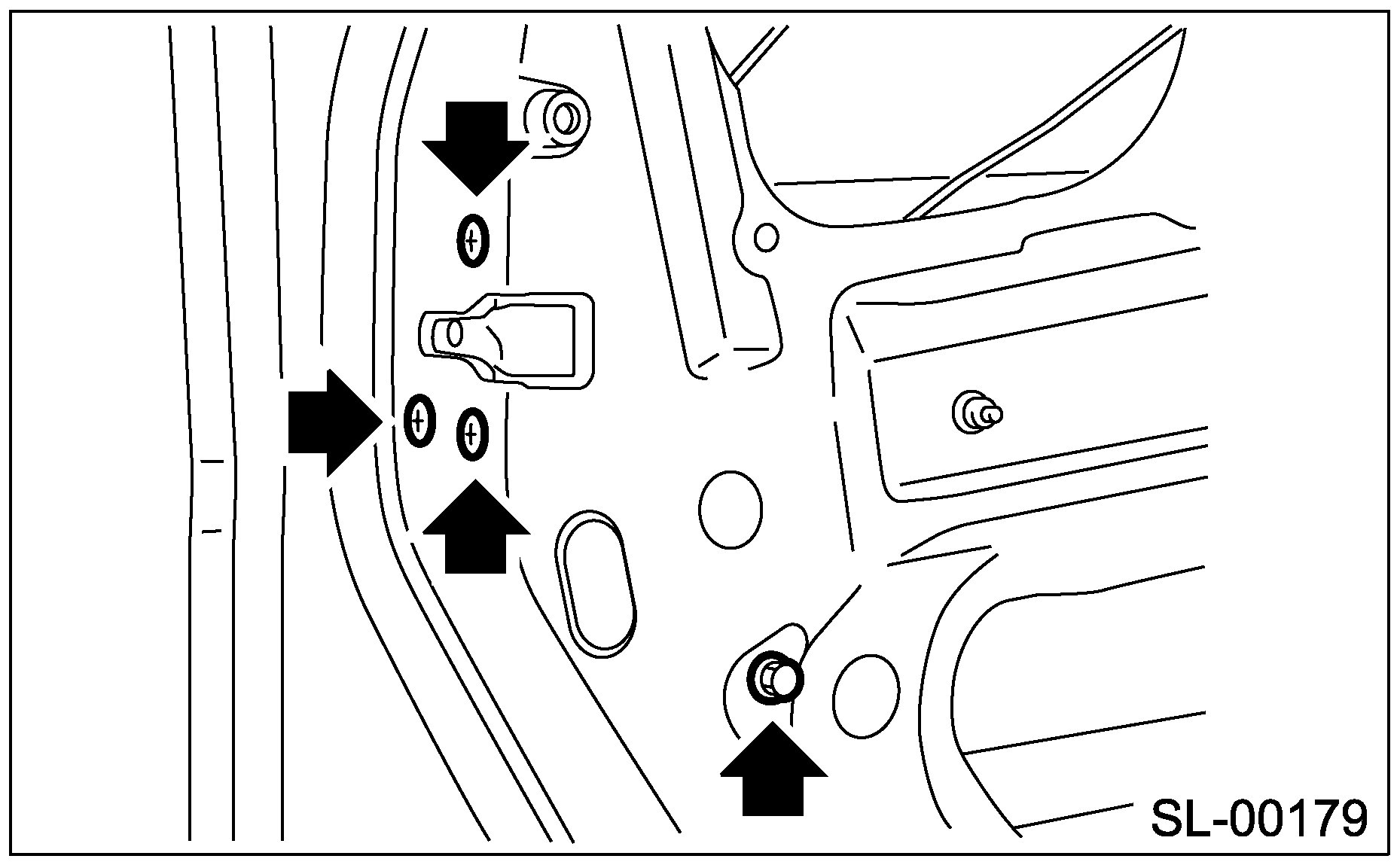 SL-00179