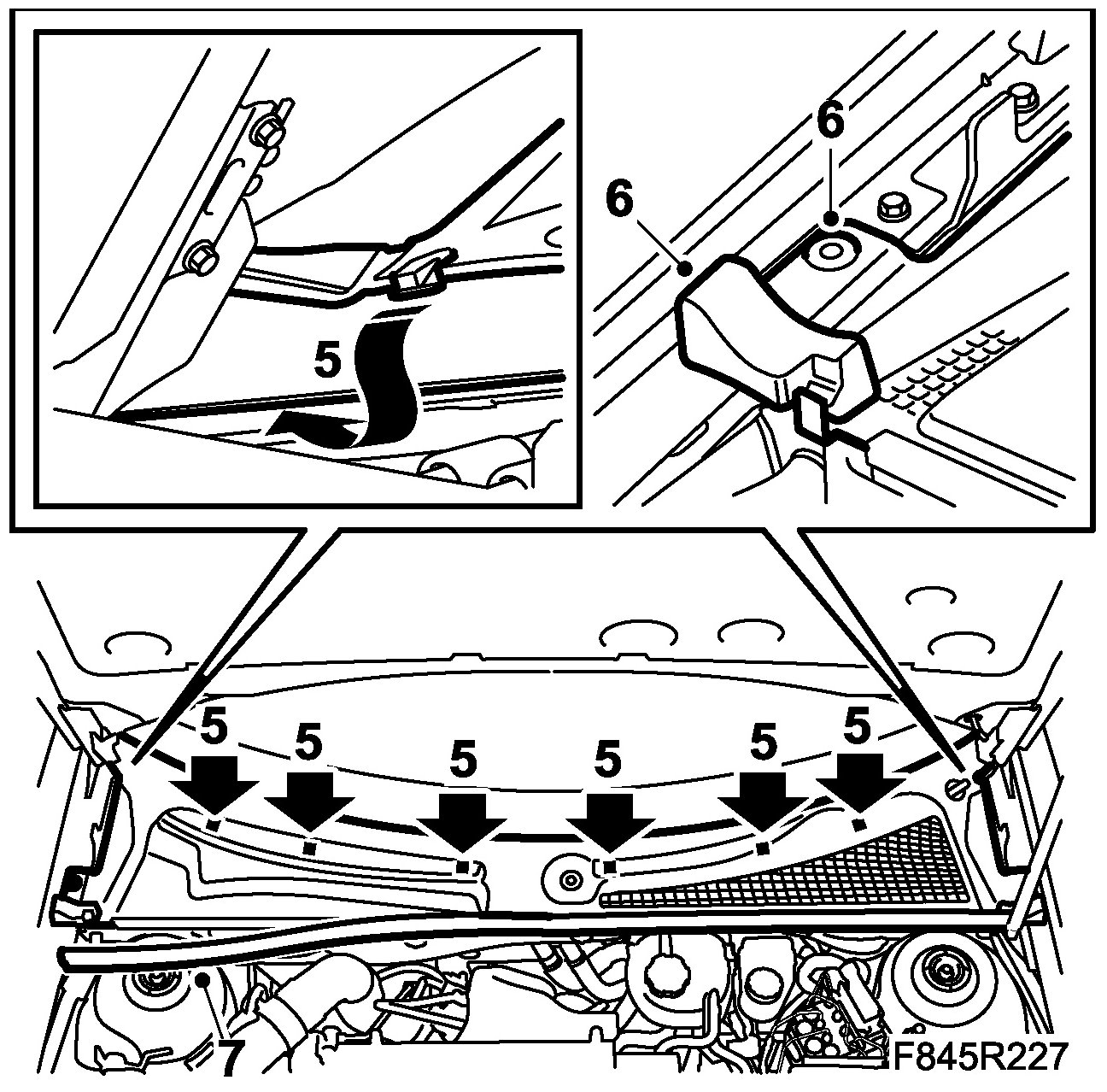 5

6

6

5 5 5 5 5 5

7

F845R227