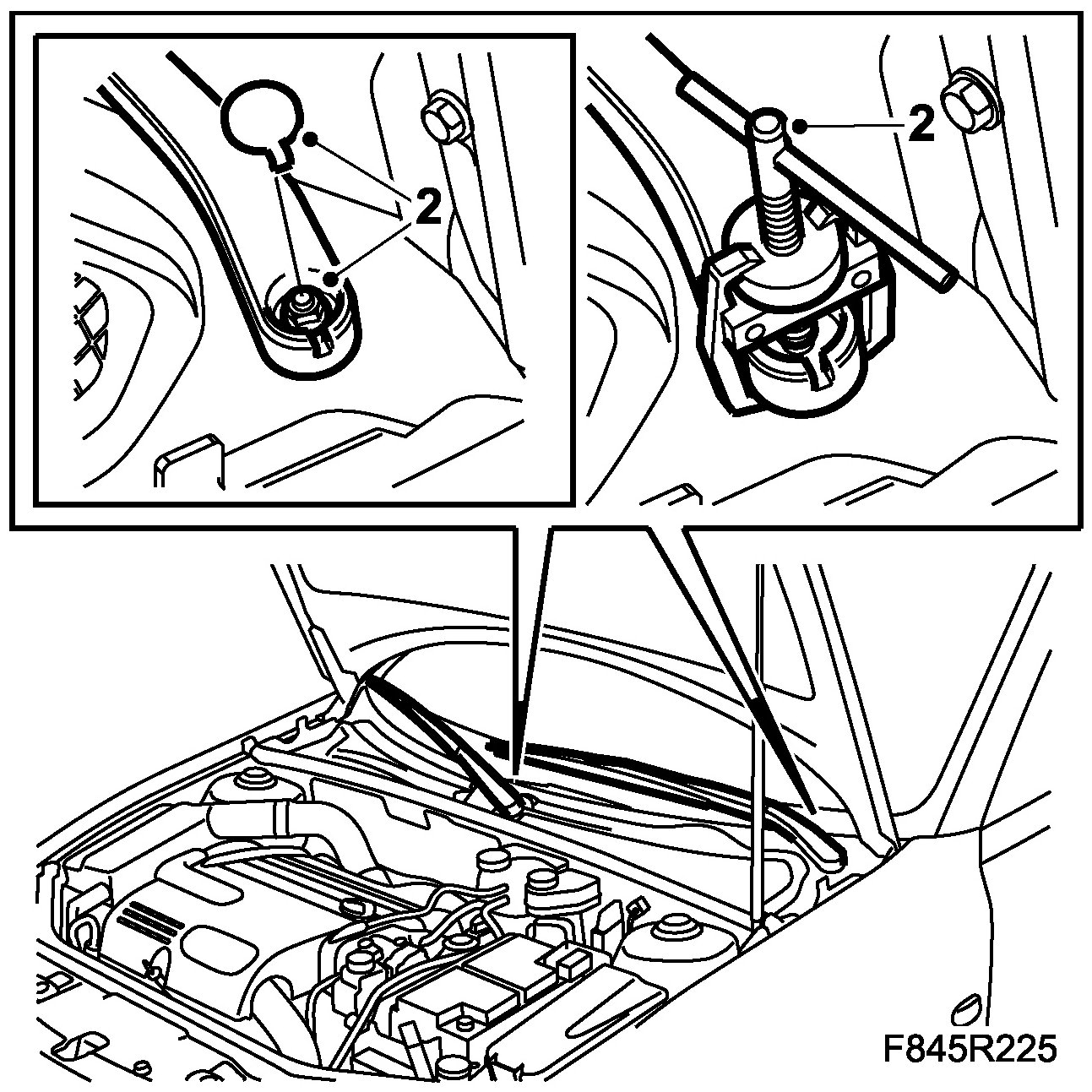 2

2

F845R225