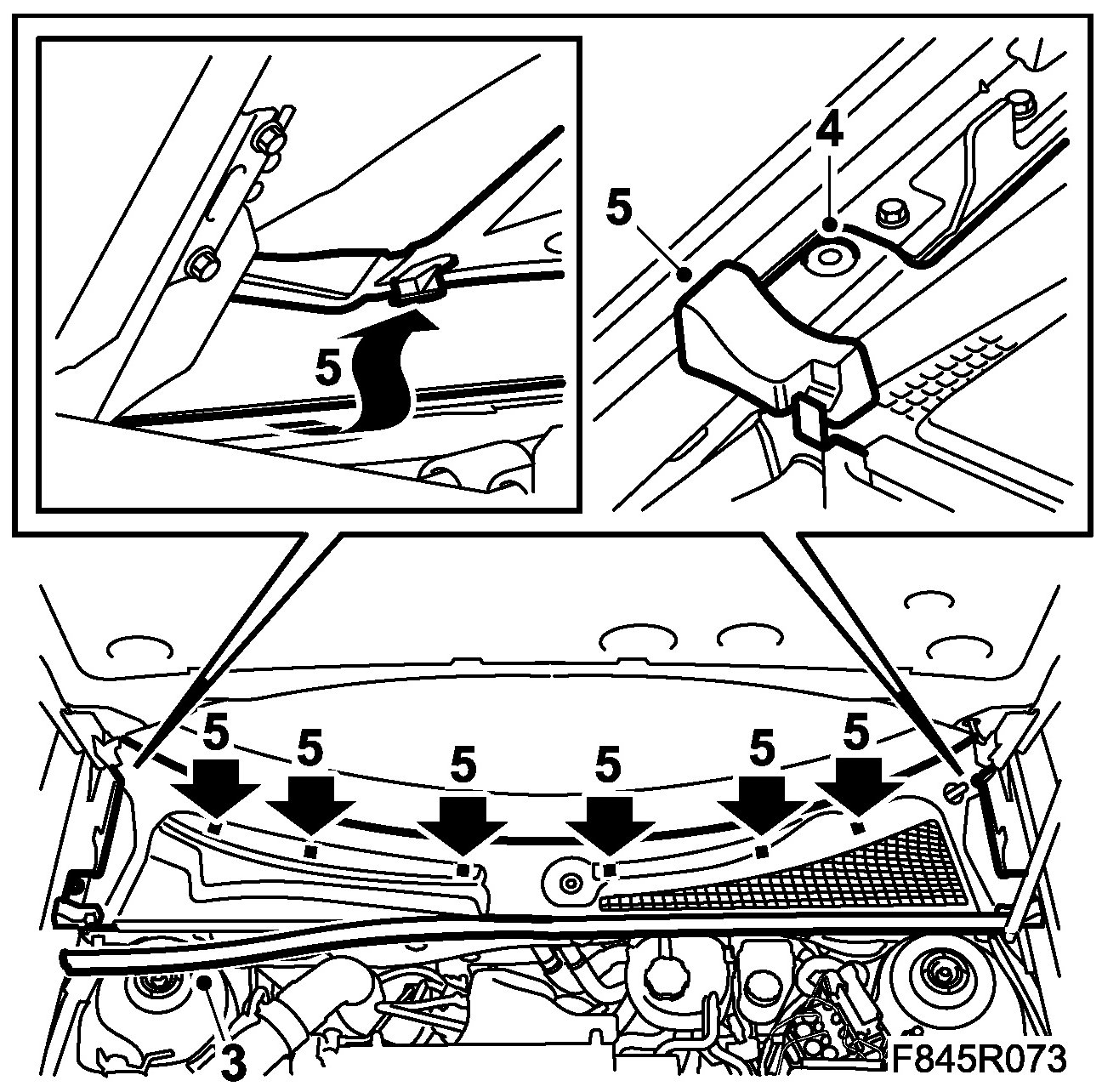 5

4

5

5 5 5 5 5 5

3

F845R073