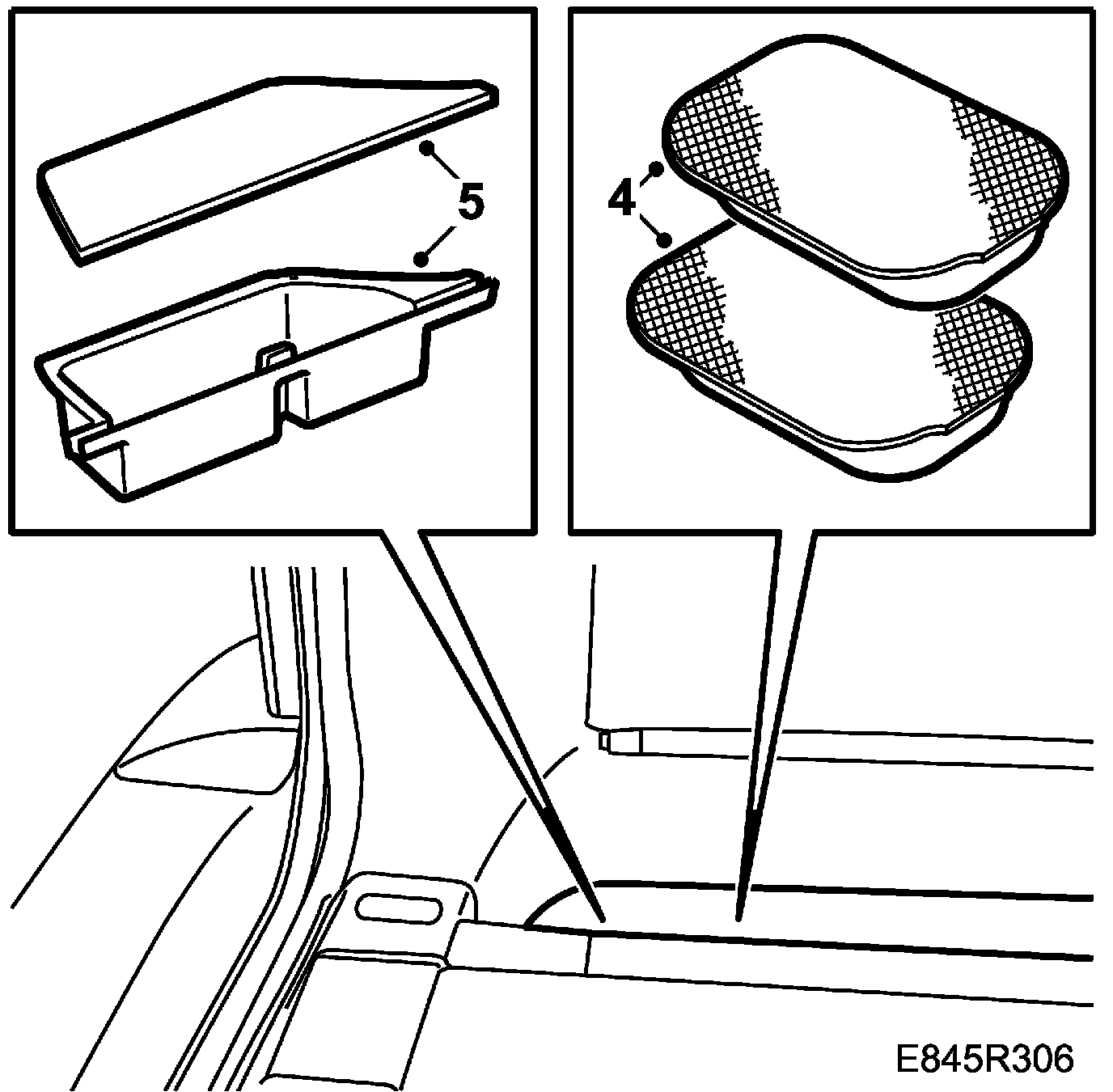 5

4

E845R306