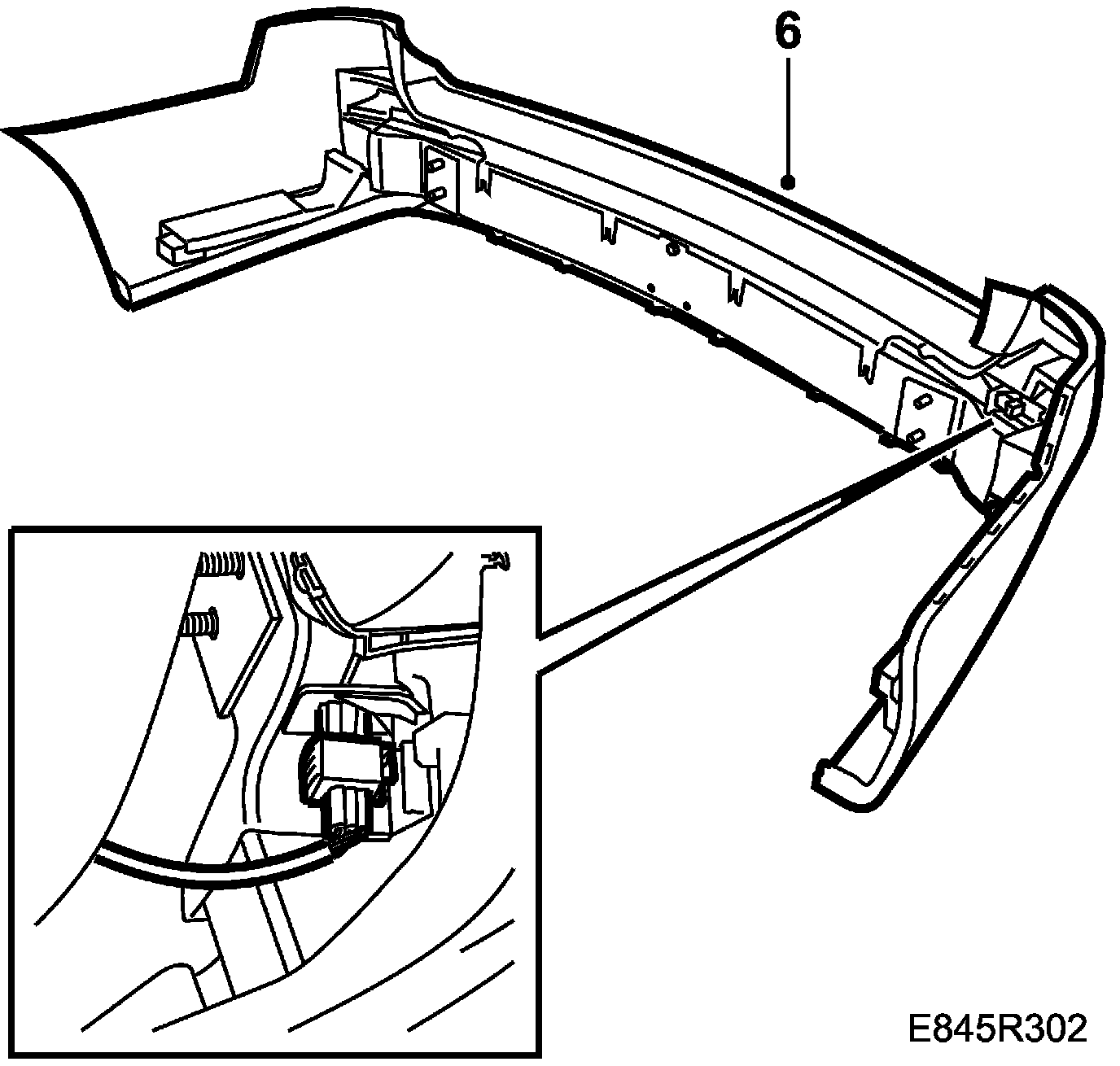 6

E845R302