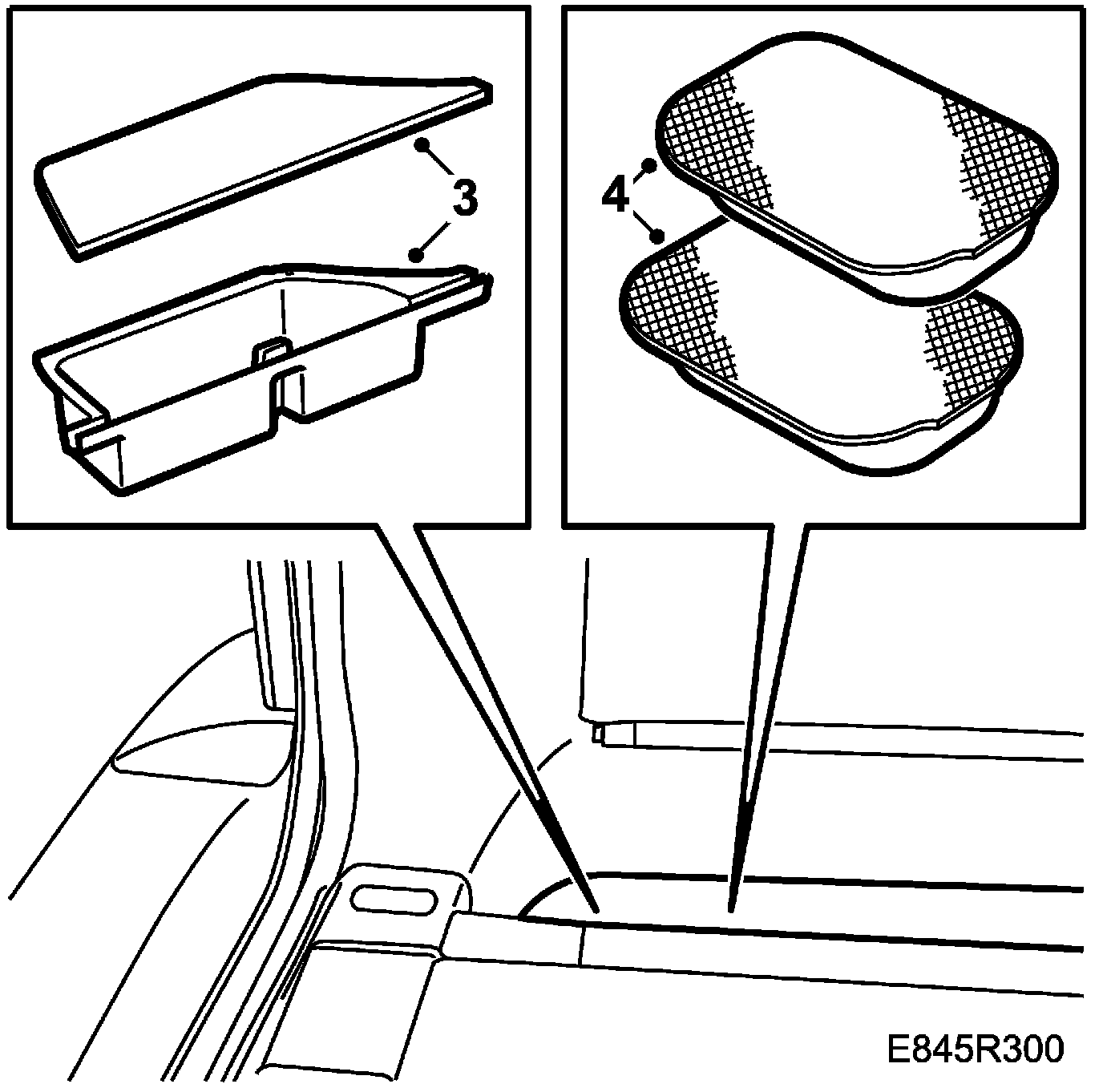 3

4

E845R300