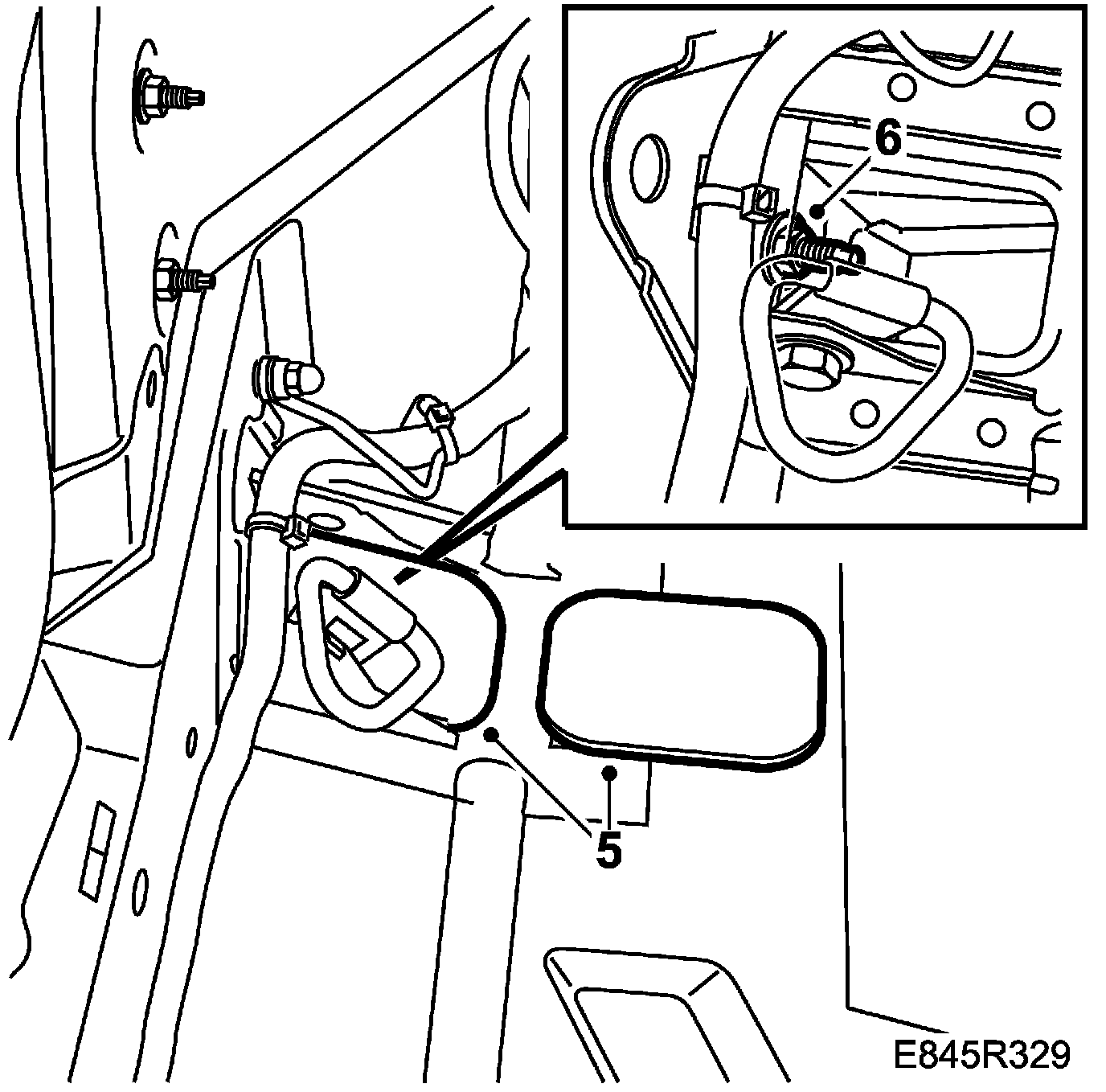 6

5

E845R329